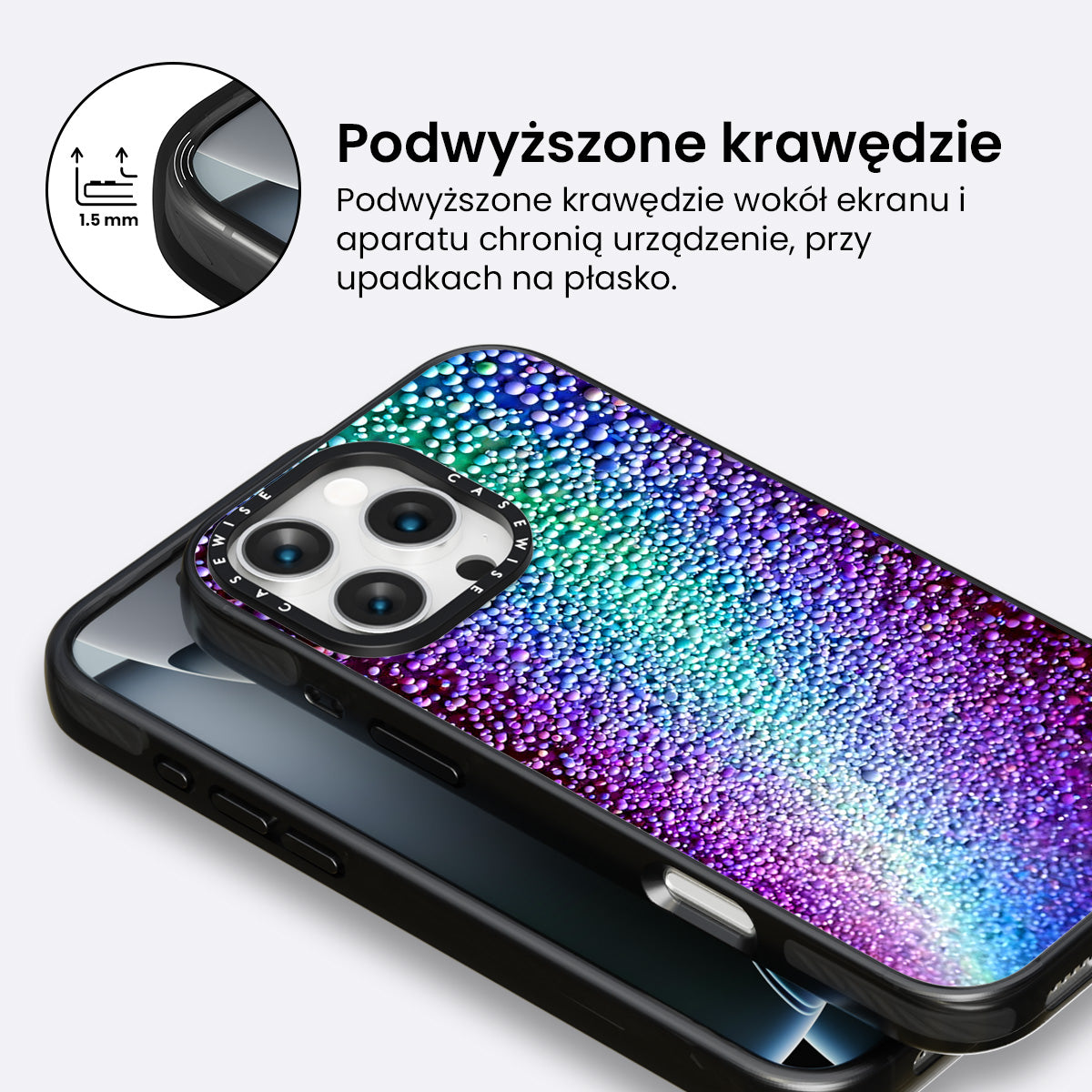 1.5 mm

Podwyższone krawędzie

Podwyższone krawędzie wokół ekranu i aparatu chronią urządzenie, przy upadkach na płasko.

CASEWISE CASEWISE