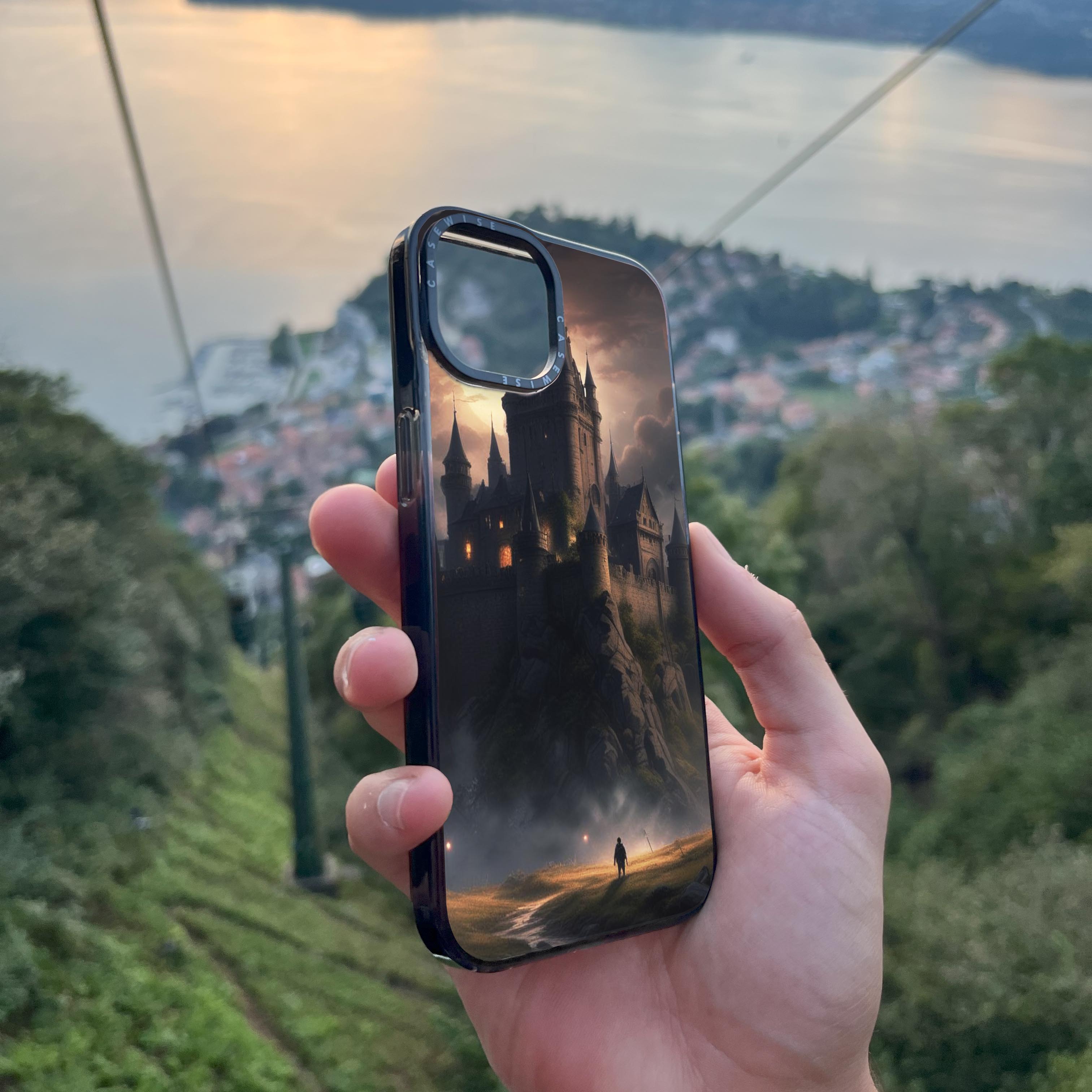 CASEWISE CASEWISE