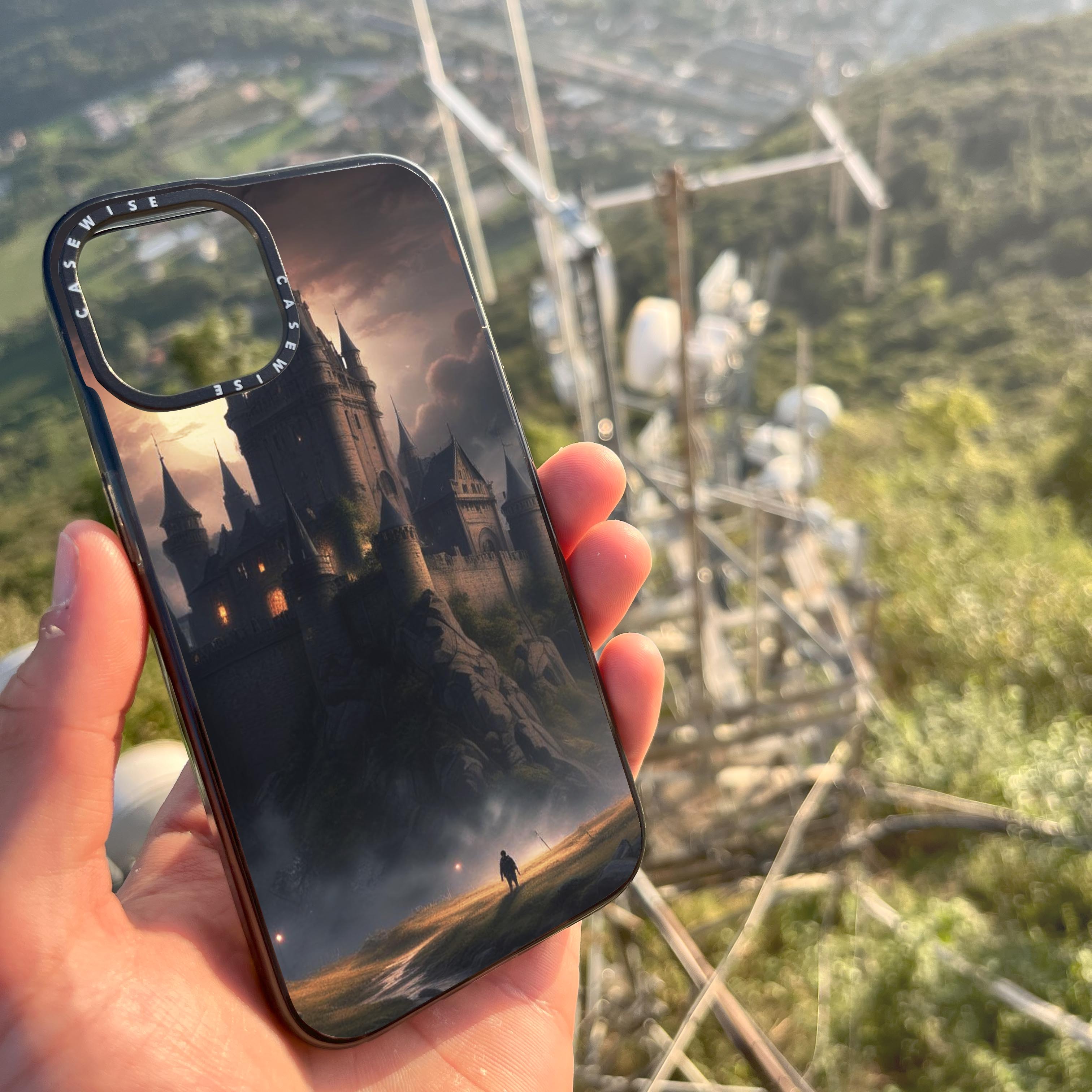 CASEWISE CASEWISE