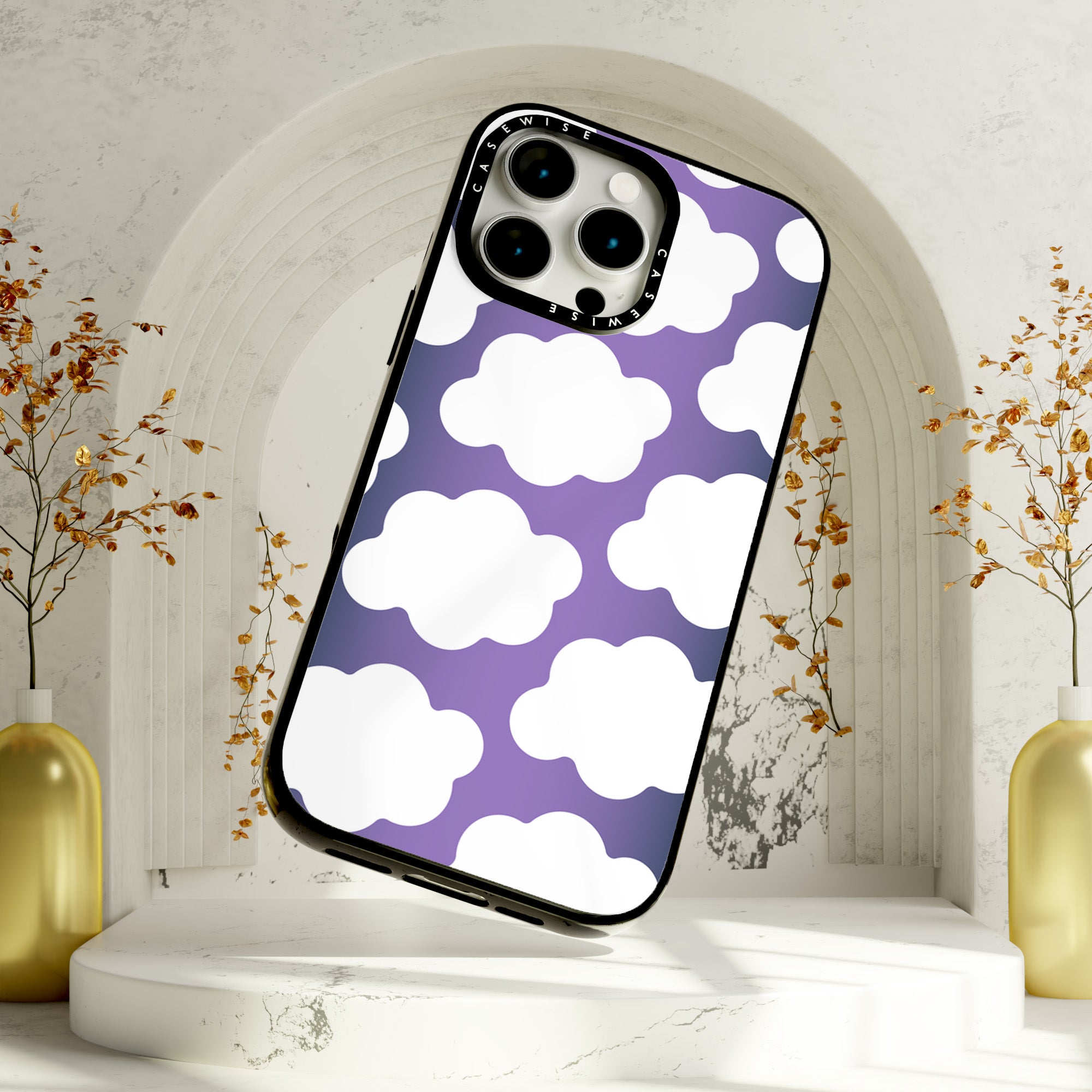 CASEWISE
CASEWISE