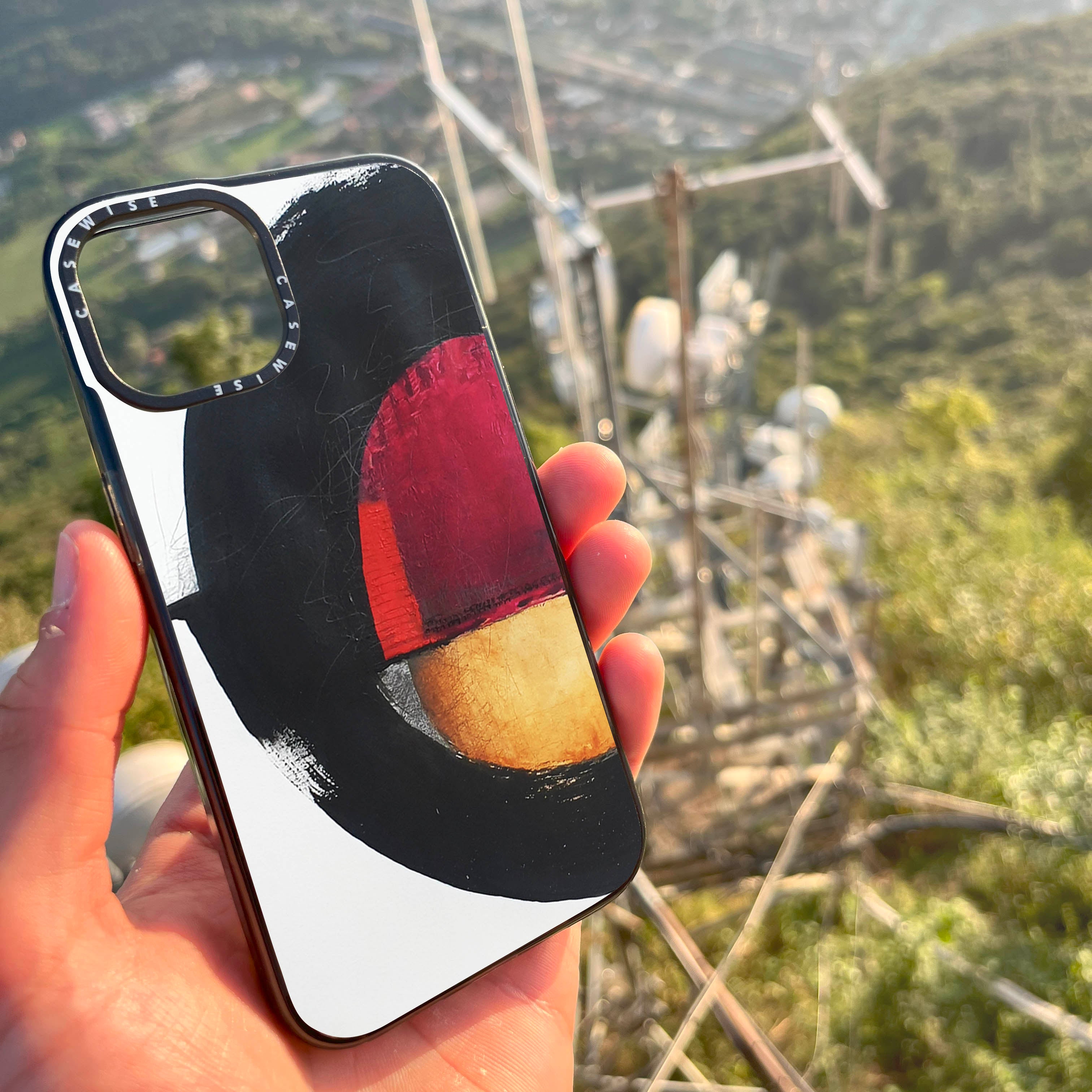 CASEWISE CASEWISE