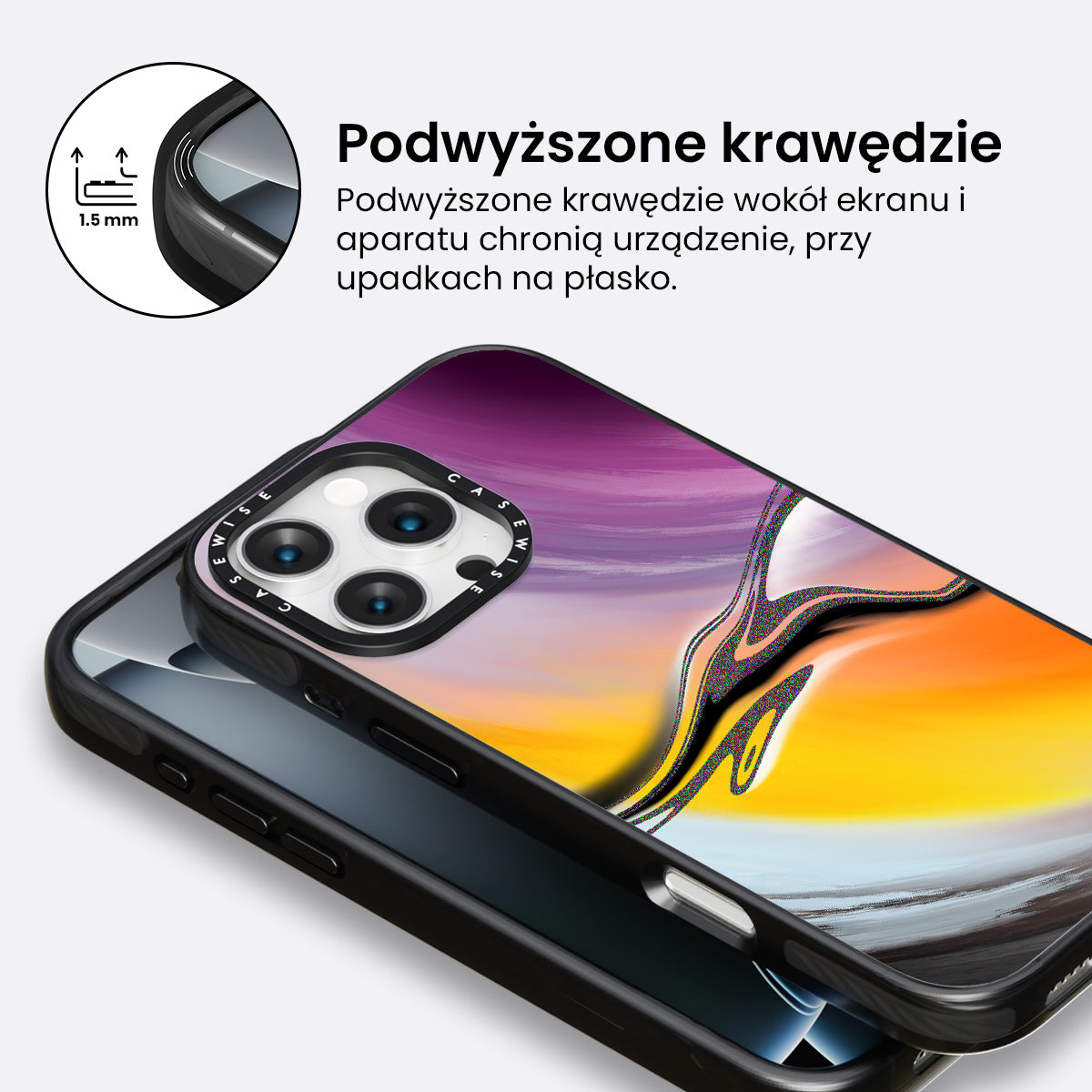 1.5 mm

Podwyższone krawędzie

Podwyższone krawędzie wokół ekranu i aparatu chronią urządzenie, przy upadkach na płasko.

CASEWISE CASEWISE