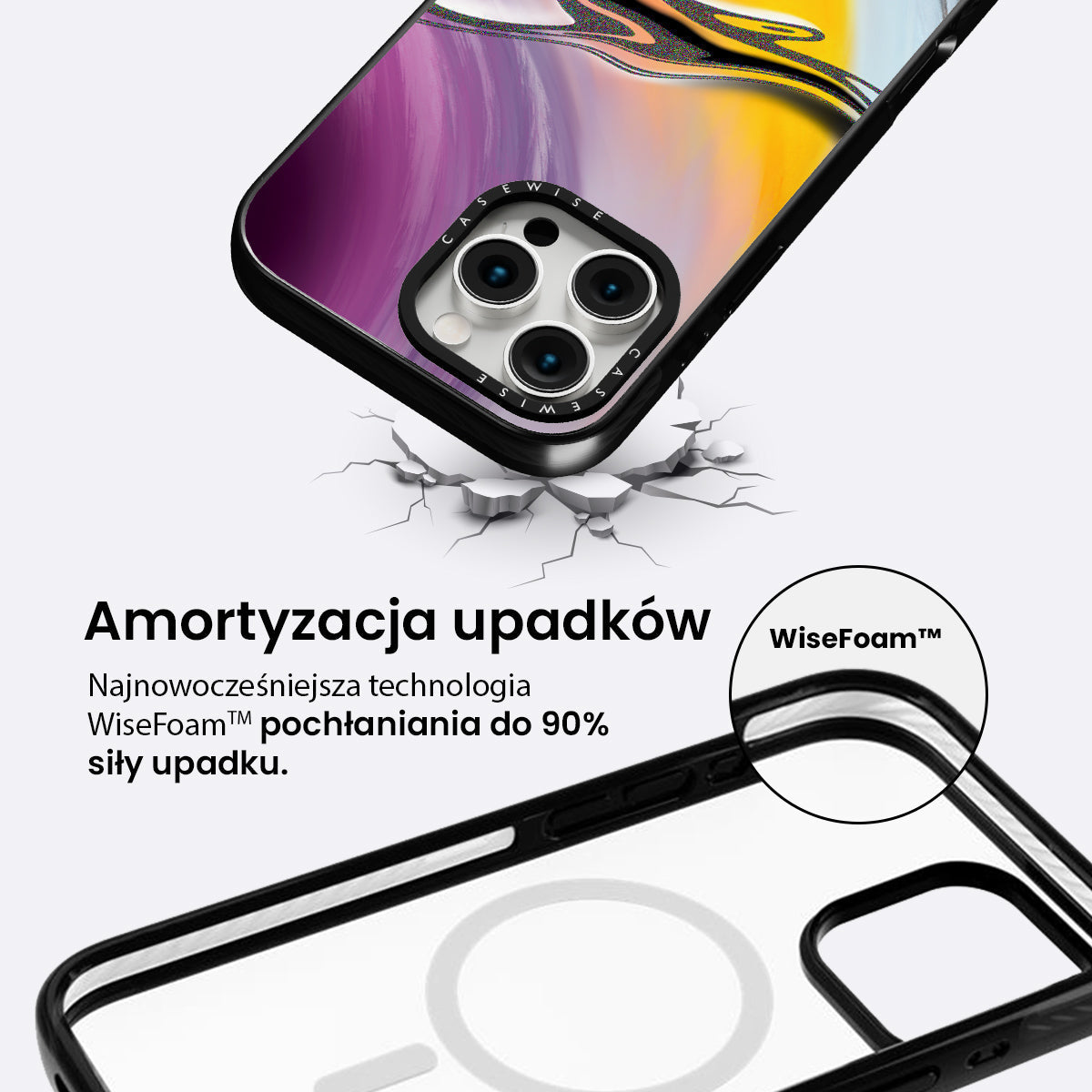 CASEWISE

CASEWISE

Amortyzacja upadków

Najnowocześniejsza technologia WiseFoam™ pochłaniania do 90% siły upadku.

WiseFoam™