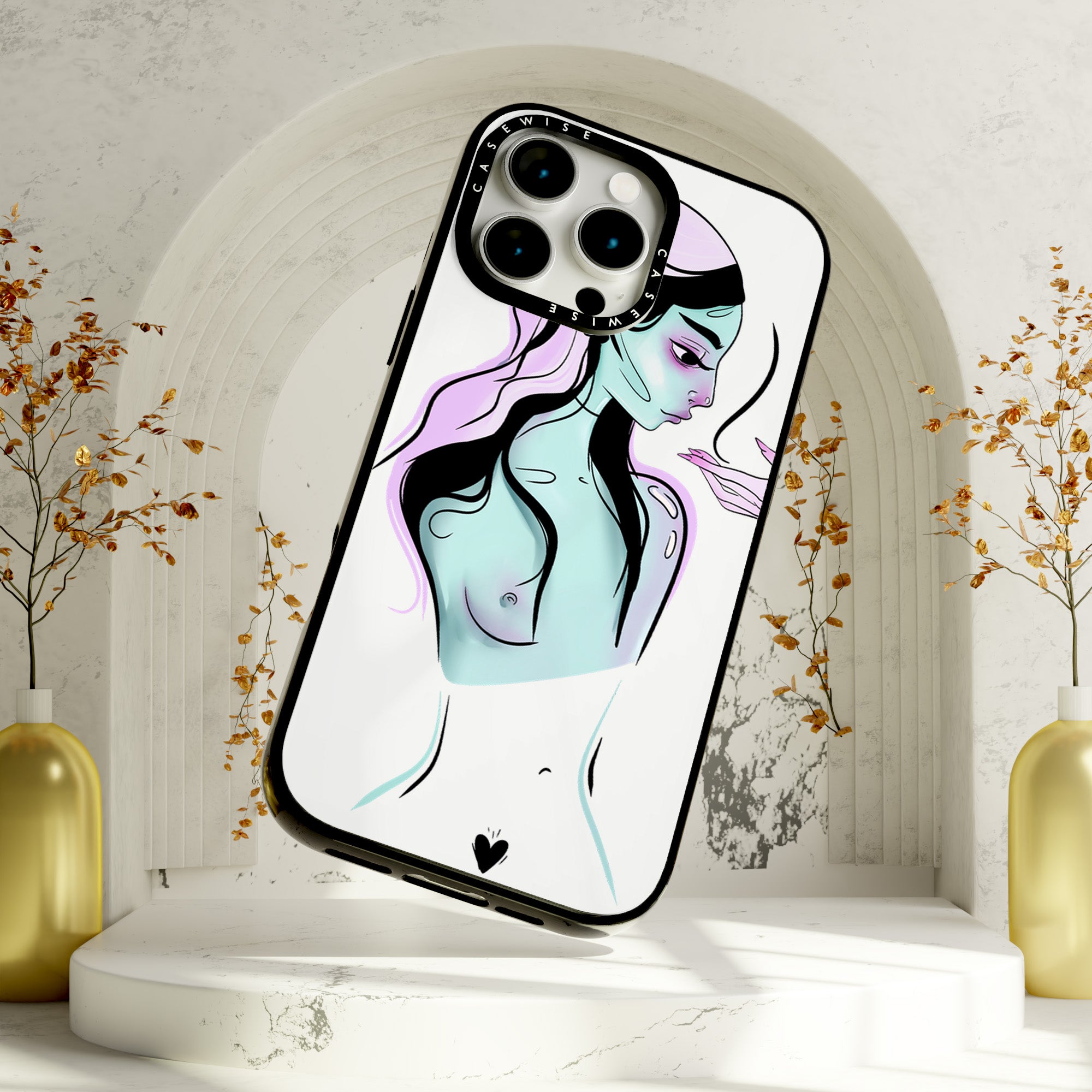 CASEWISE
CASEWISE