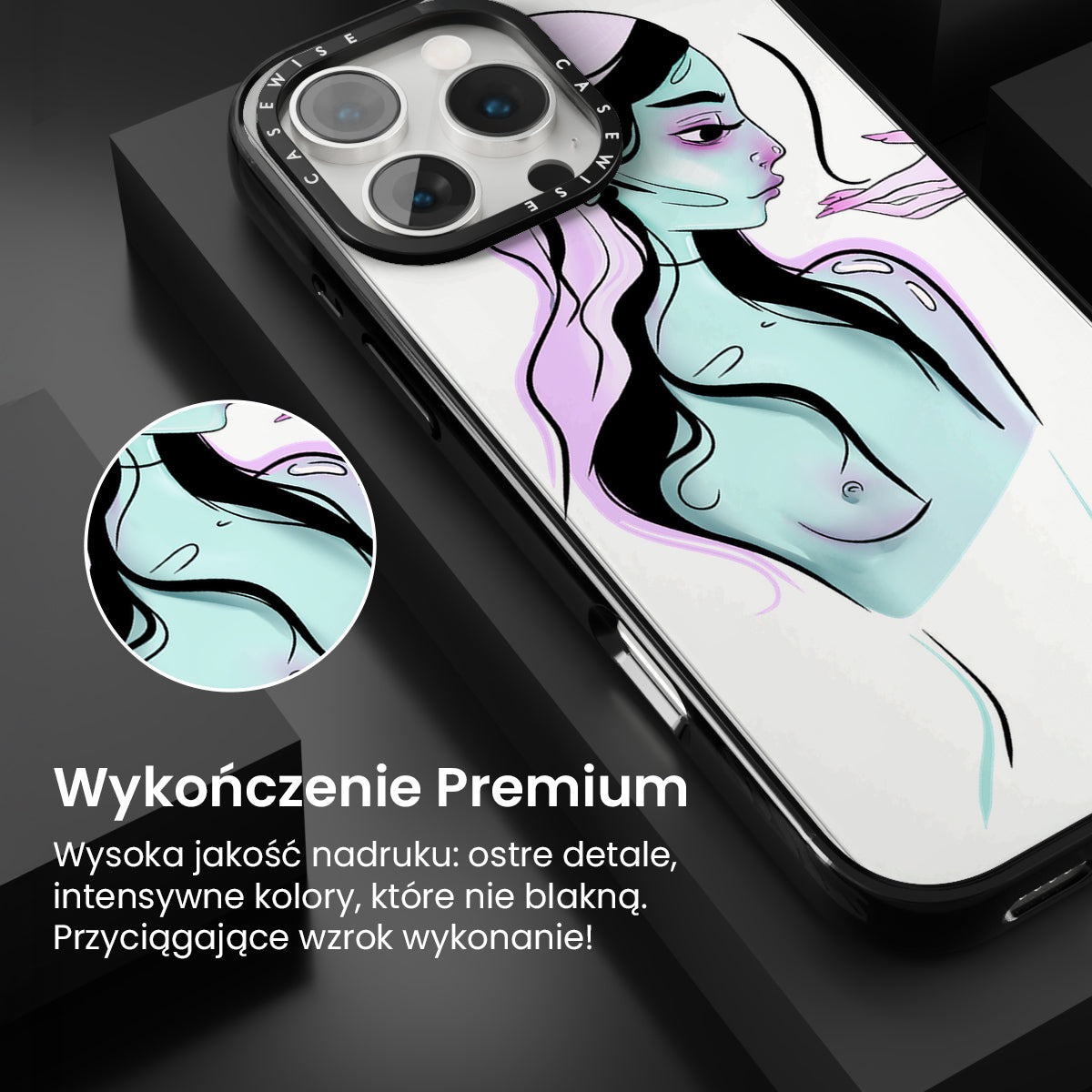 CASEWISE CASEWISE

Wykończenie Premium

Wysoka jakość nadruku: ostre detale, intensywne kolory, które nie blakną. Przyciągające wzrok wykonanie!