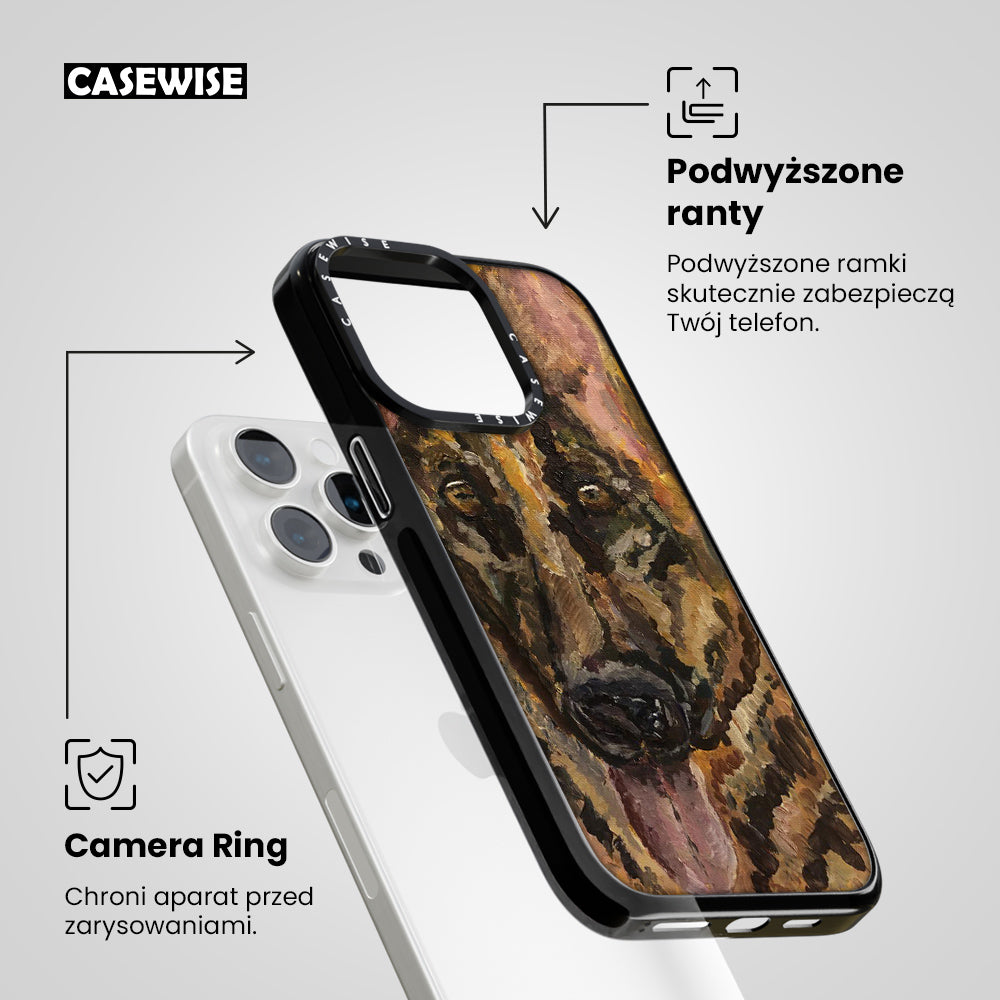 CASEWISE

Podwyższone ranty

Podwyższone ramki skutecznie zabezpieczą Twój telefon.

CASEWISE

CASEWISE

Camera Ring

Chroni aparat przed zarysowaniami.