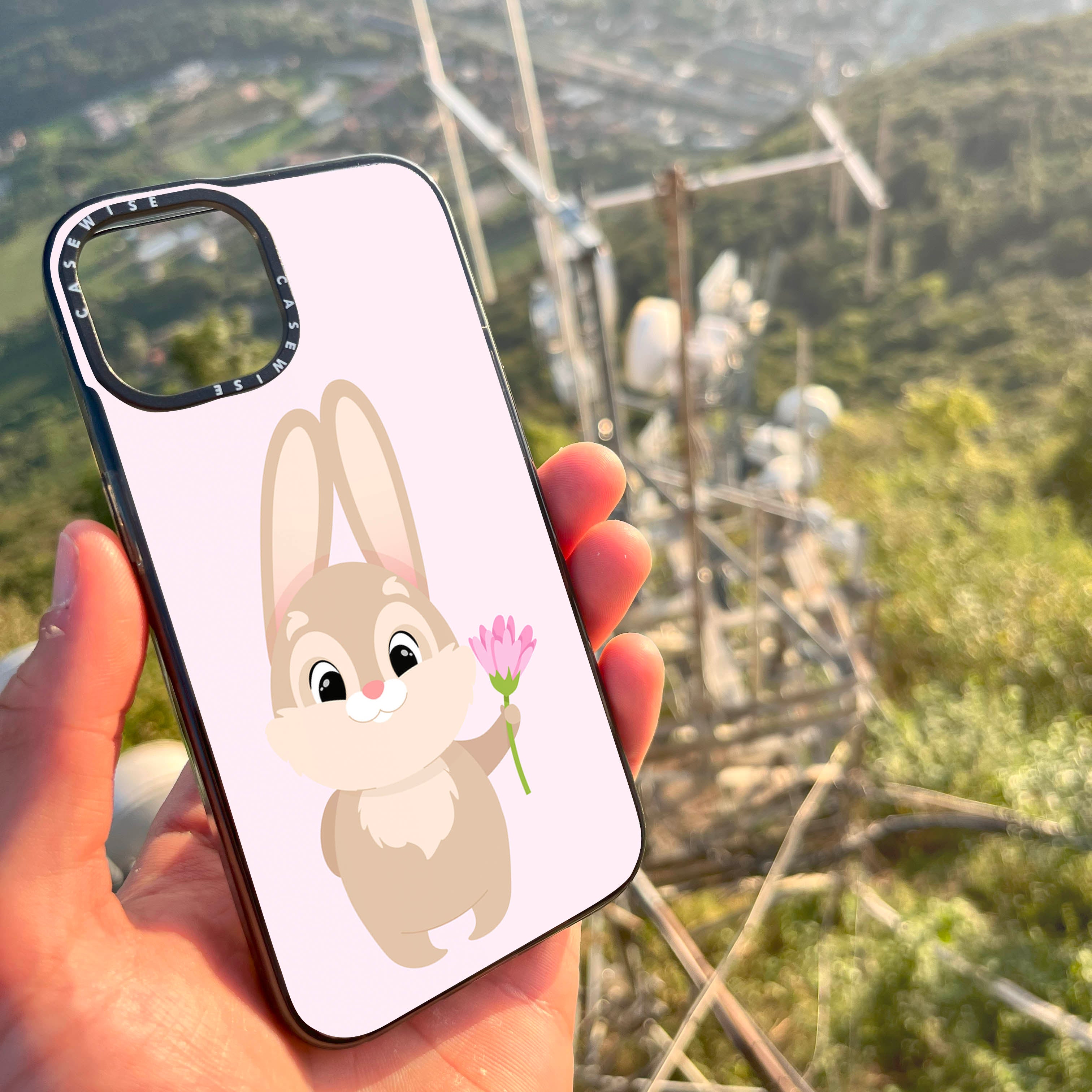 CASEWISE CASEWISE