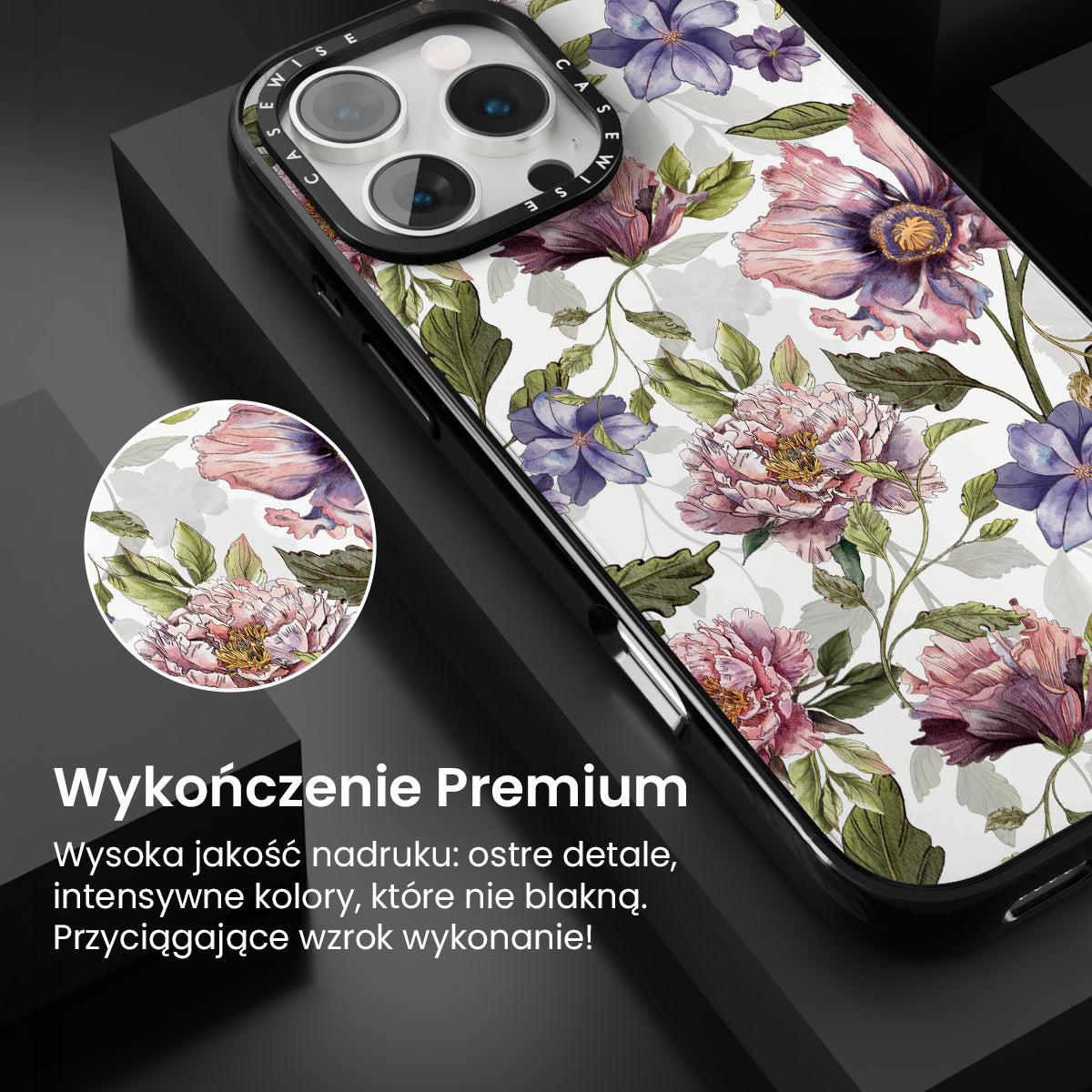 CASEWISE CASEWISE

Wykończenie Premium

Wysoka jakość nadruku: ostre detale, intensywne kolory, które nie blakną. Przyciągające wzrok wykonanie!