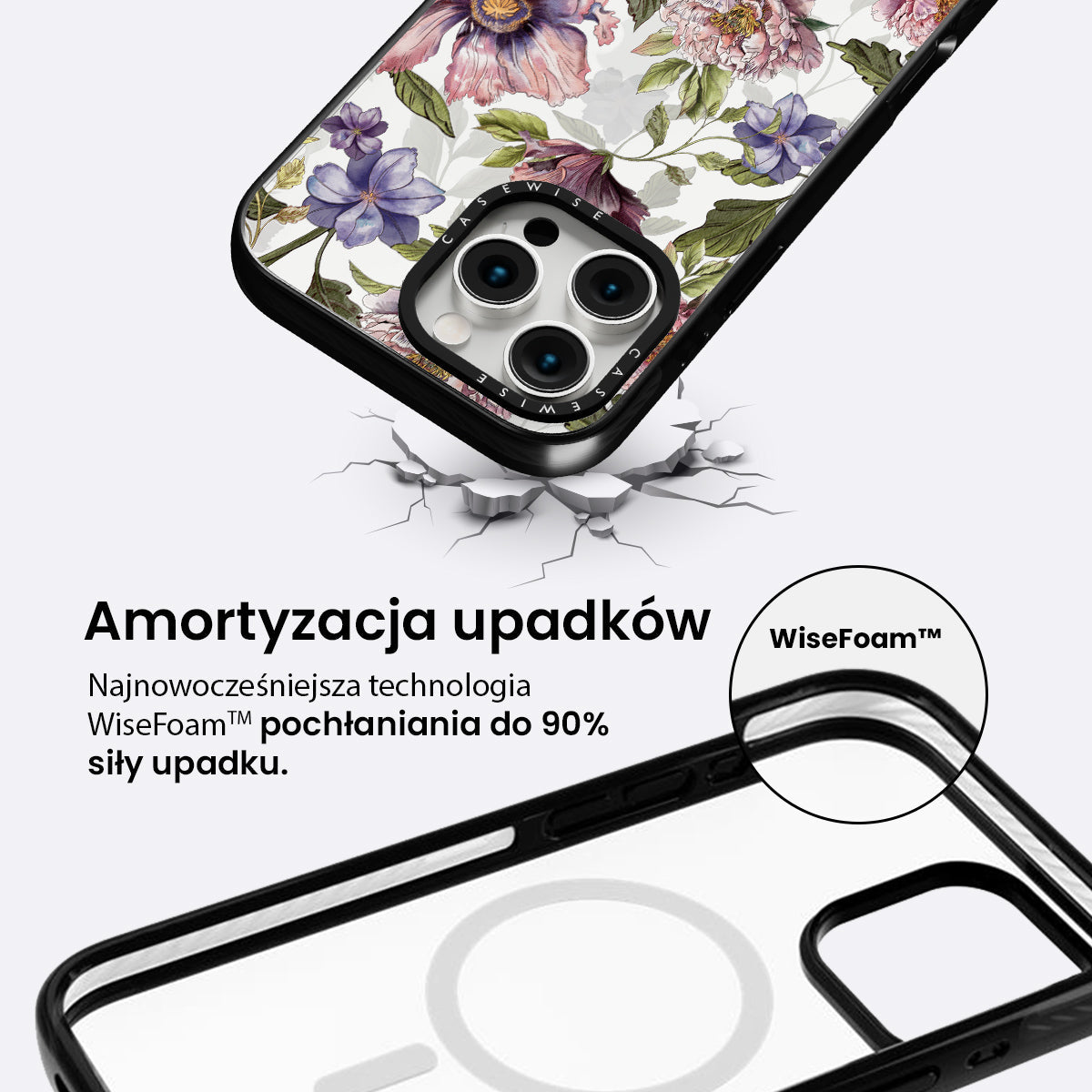 CASEWISE

CASEWISE

Amortyzacja upadków

Najnowocześniejsza technologia WiseFoam™ pochłaniania do 90% siły upadku.

WiseFoam™