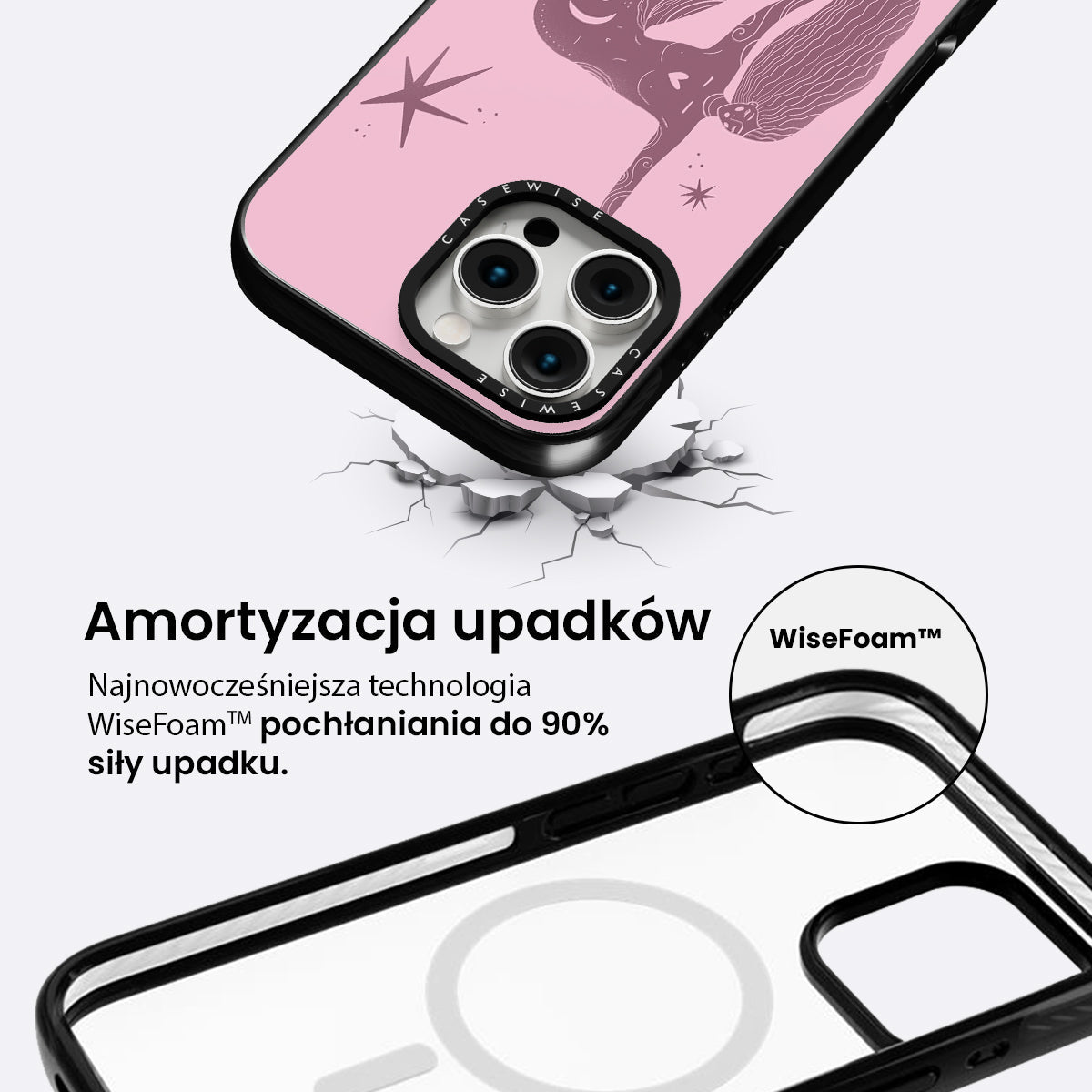 CASEWISE
CASEWISE

Amortyzacja upadków

Najnowocześniejsza technologia WiseFoam™ pochłaniania do 90% siły upadku.

WiseFoam™