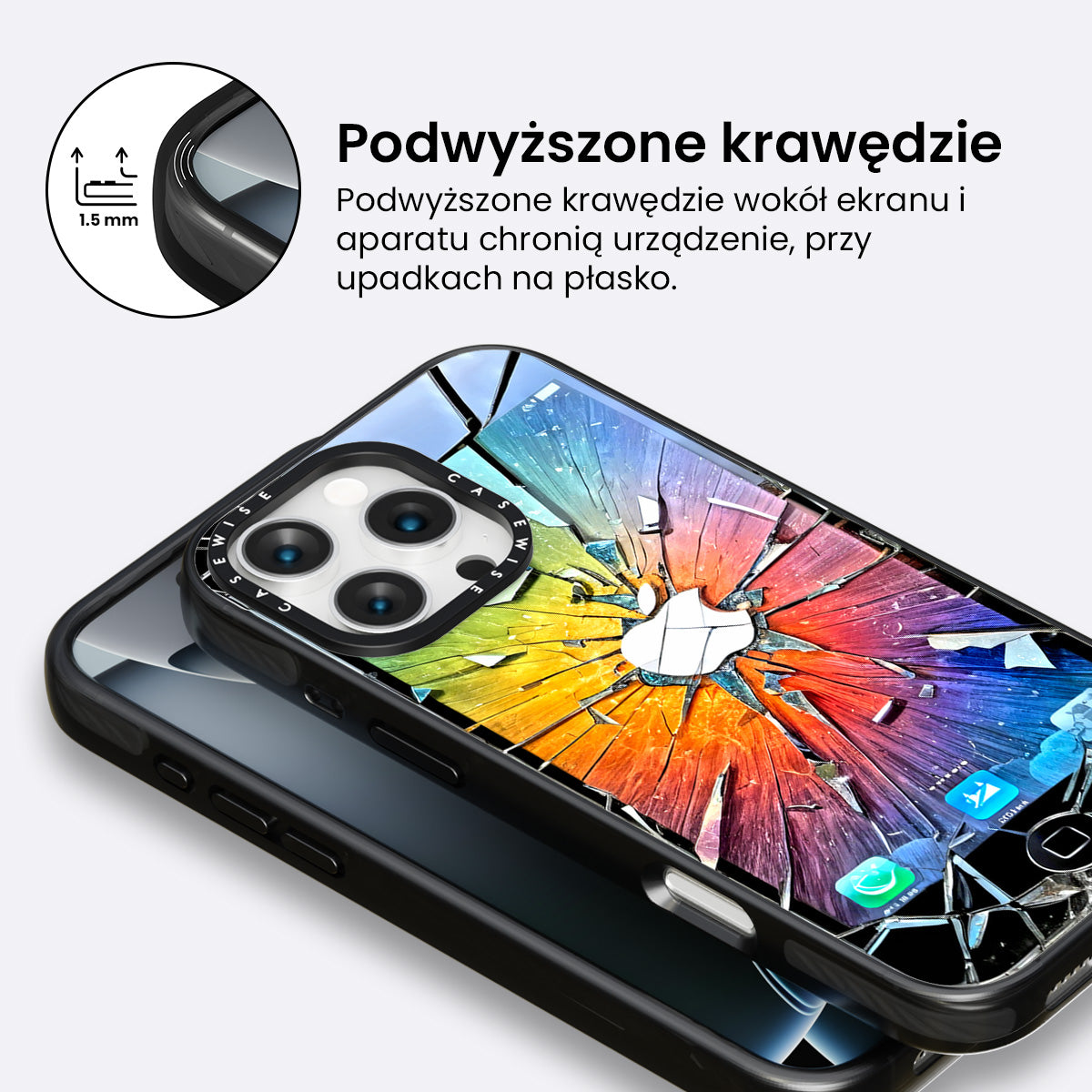 1.5 mm

Podwyższone krawędzie

Podwyższone krawędzie wokół ekranu i aparatu chronią urządzenie, przy upadkach na płasko.

CASEWISE CASEWISE