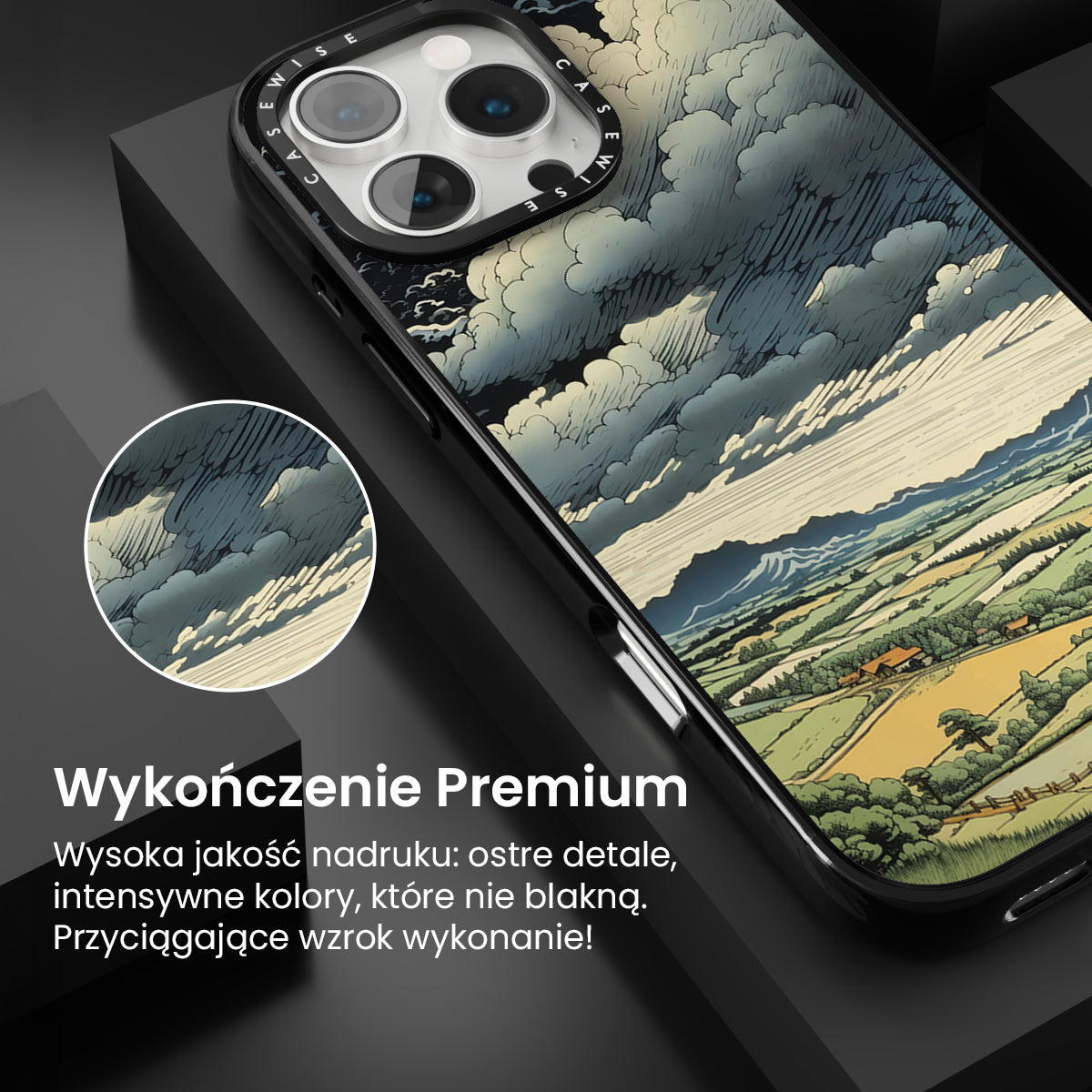 CASEWISE CASEWISE

Wykończenie Premium

Wysoka jakość nadruku: ostre detale, intensywne kolory, które nie blakną. Przyciągające wzrok wykonanie!