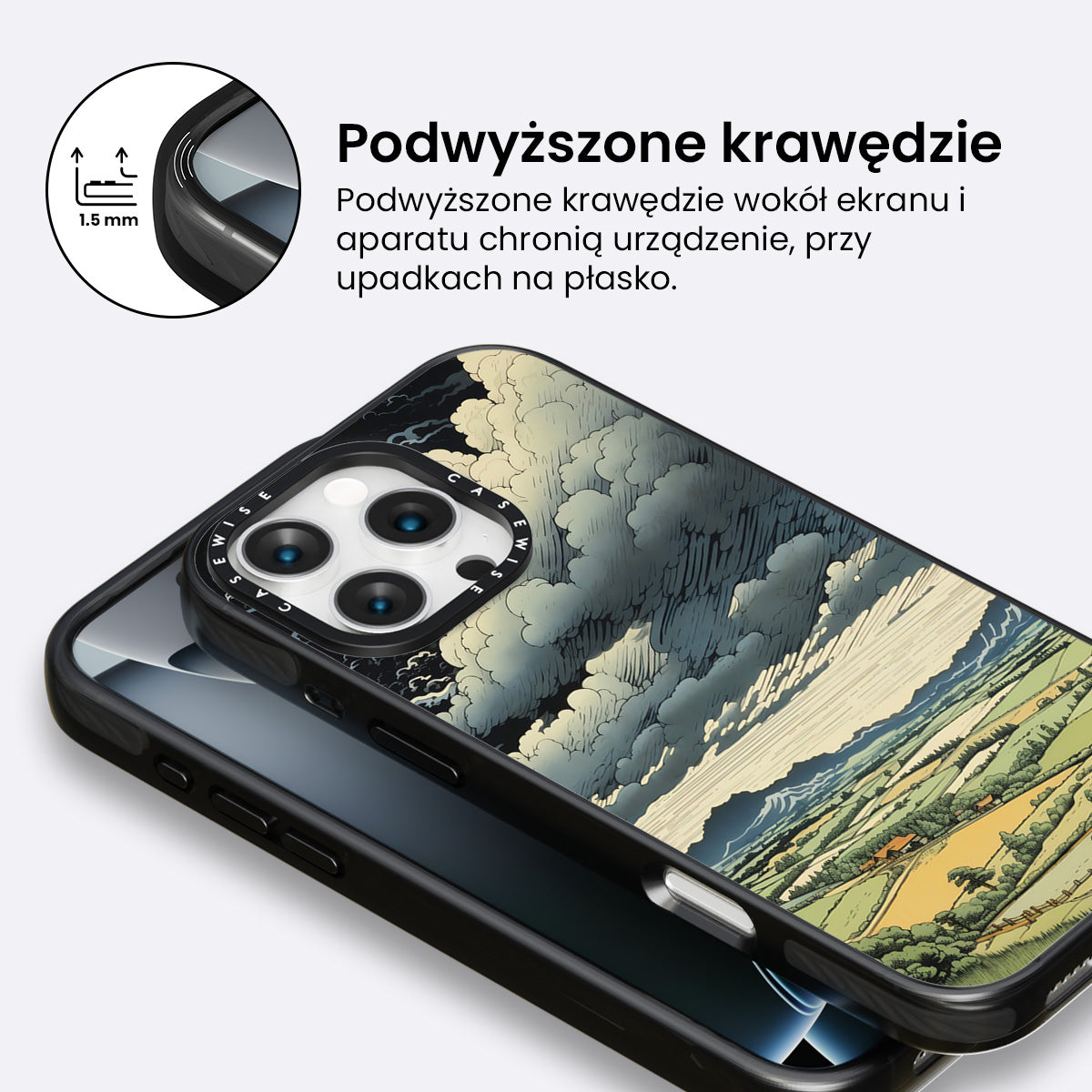 1.5 mm

Podwyższone krawędzie

Podwyższone krawędzie wokół ekranu i aparatu chronią urządzenie, przy upadkach na płasko.

CASEWISE CASEWISE