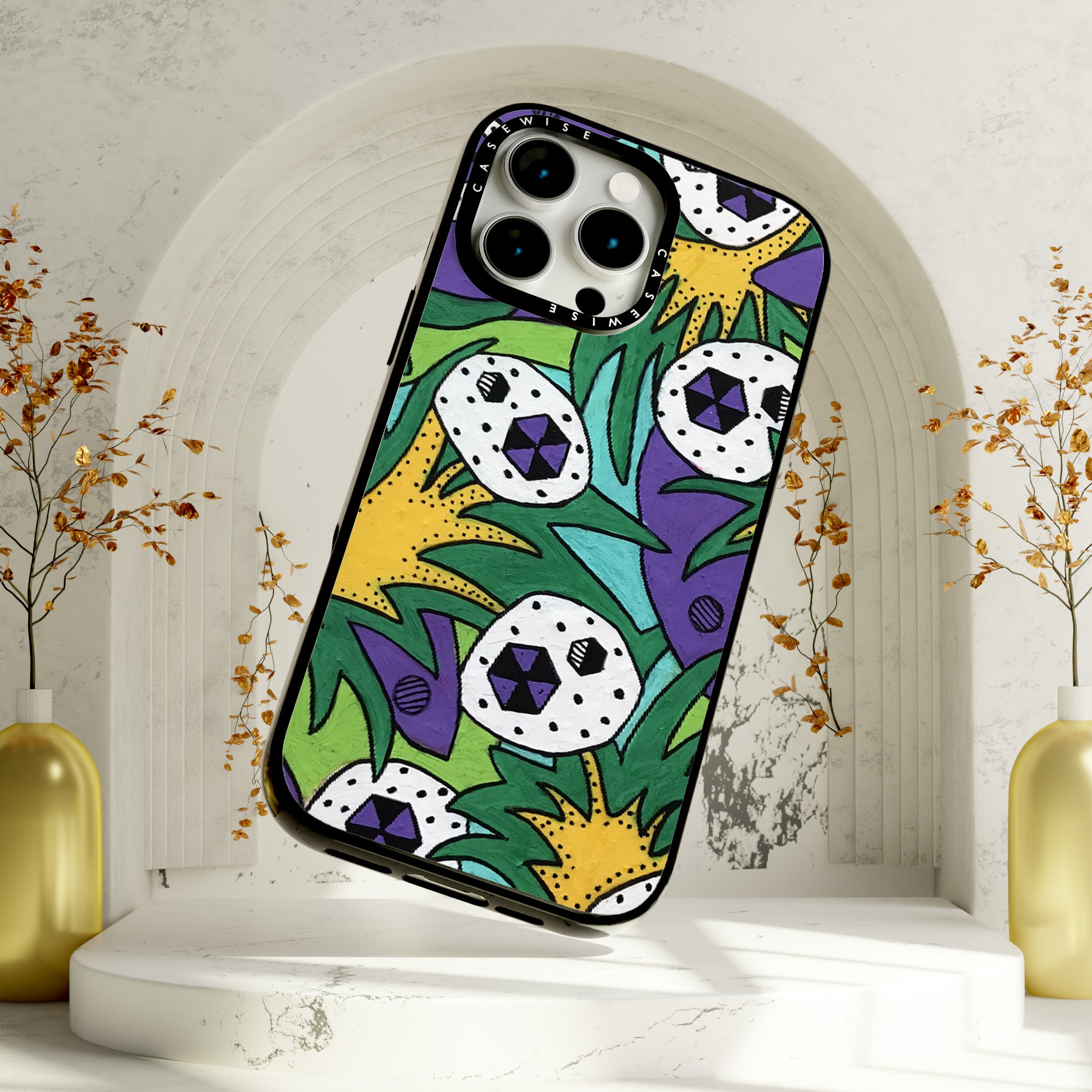 CASEWISE CASEWISE