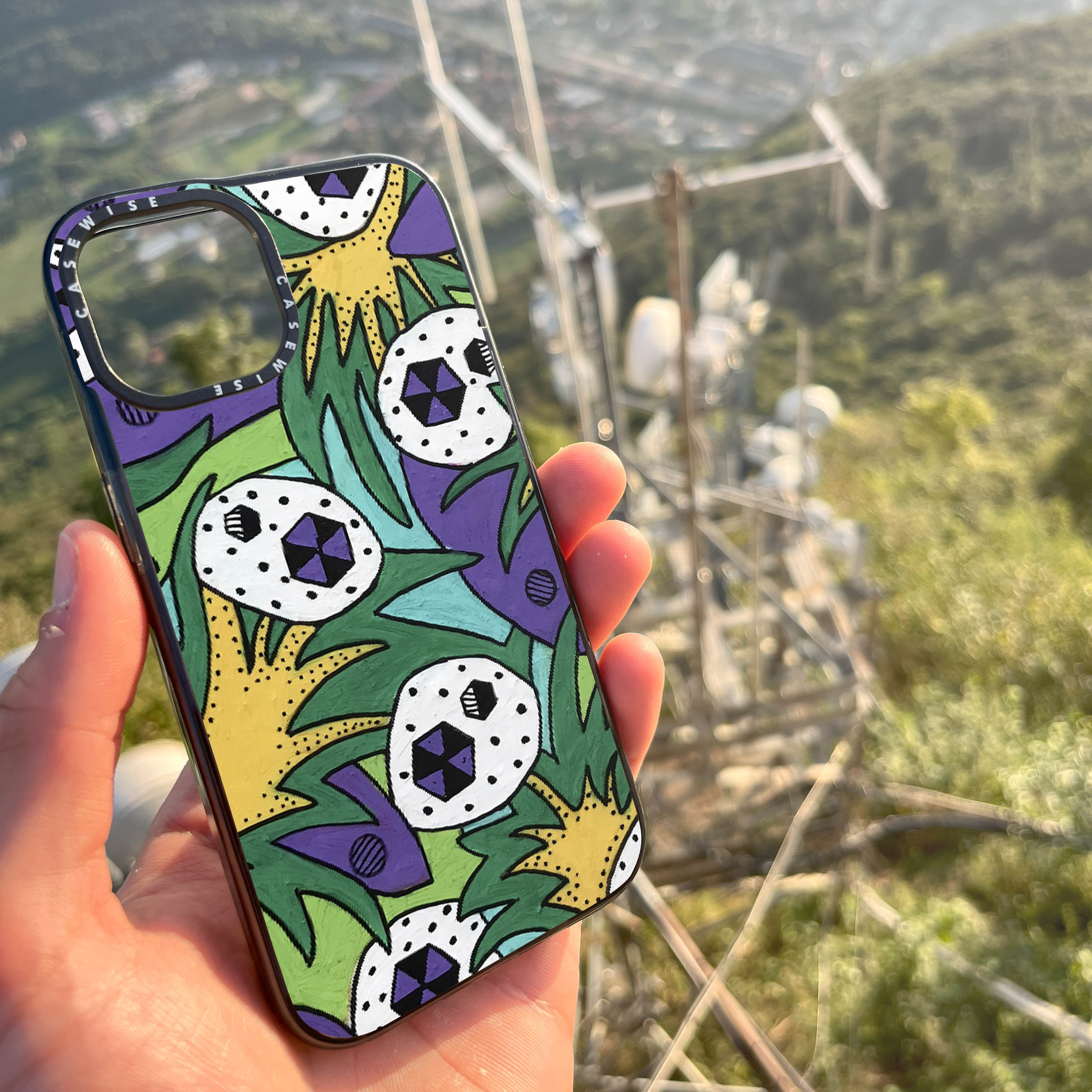 CASEWISE
CASEWISE