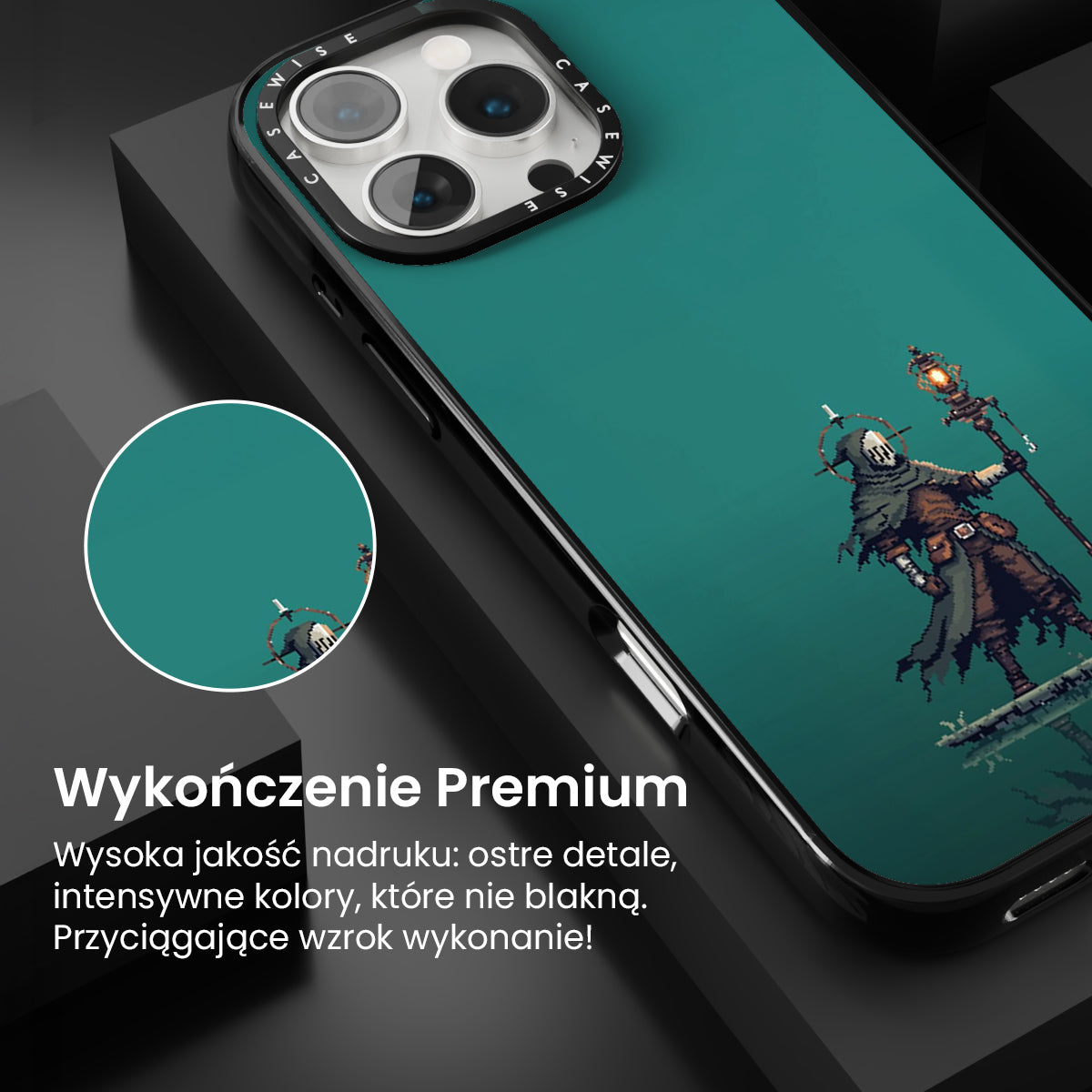 CASEWISE CASEWISE

Wykończenie Premium

Wysoka jakość nadruku: ostre detale, intensywne kolory, które nie blakną. Przyciągające wzrok wykonanie!