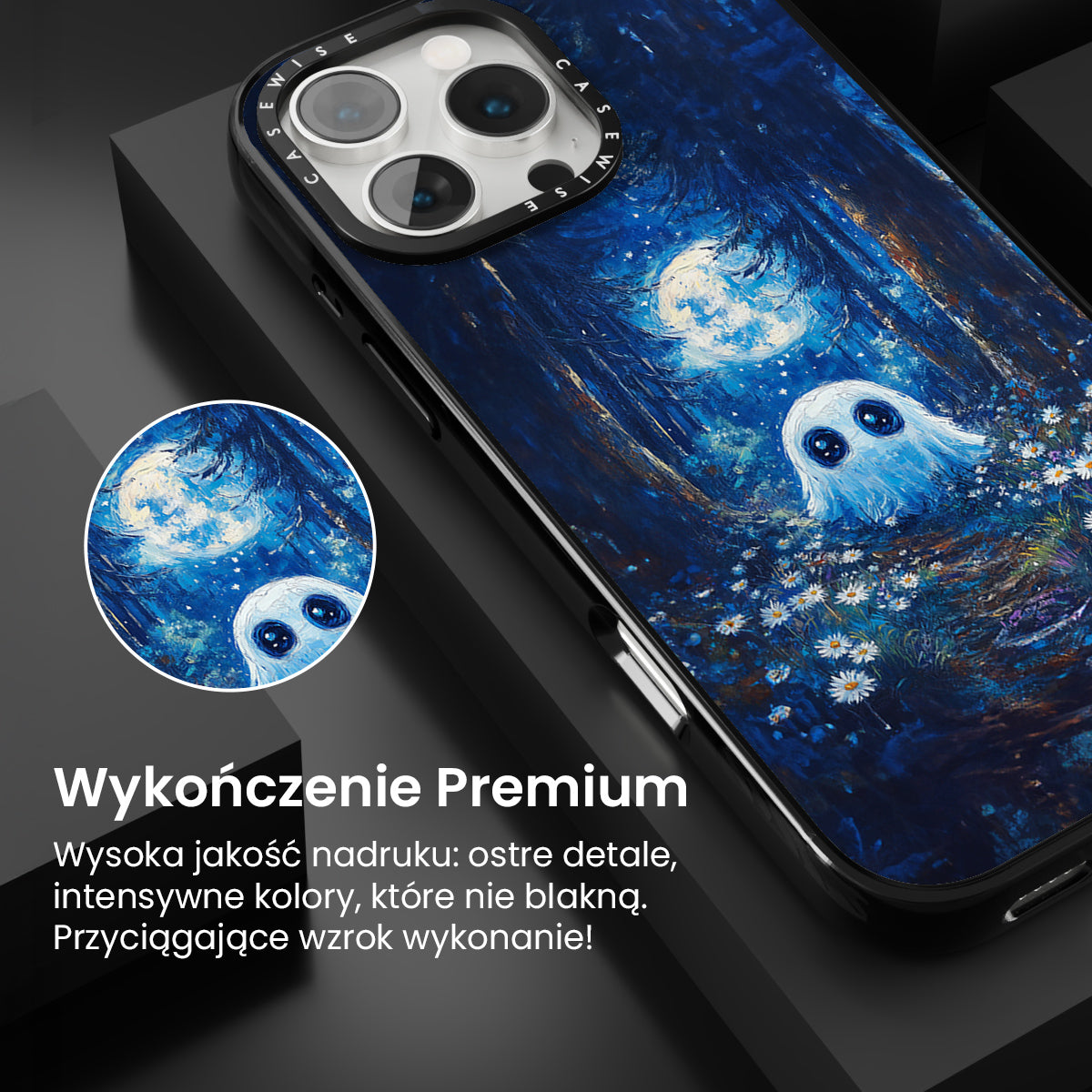 CASEWISE CASEWISE

Wykończenie Premium

Wysoka jakość nadruku: ostre detale, intensywne kolory, które nie blakną. Przyciągające wzrok wykonanie!