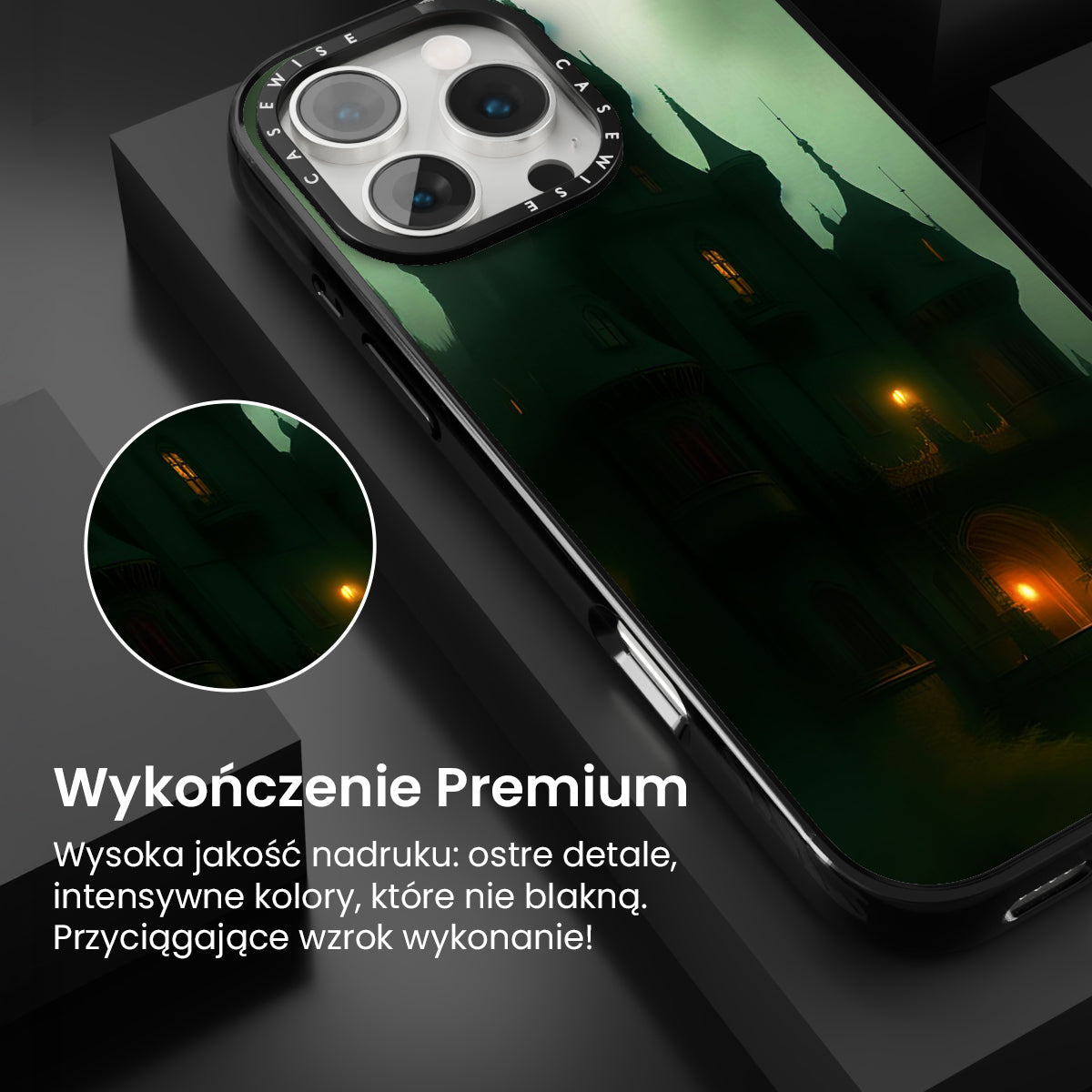 CASEWISE CASEWISE

Wykończenie Premium

Wysoka jakość nadruku: ostre detale, intensywne kolory, które nie blakną. Przyciągające wzrok wykonanie!