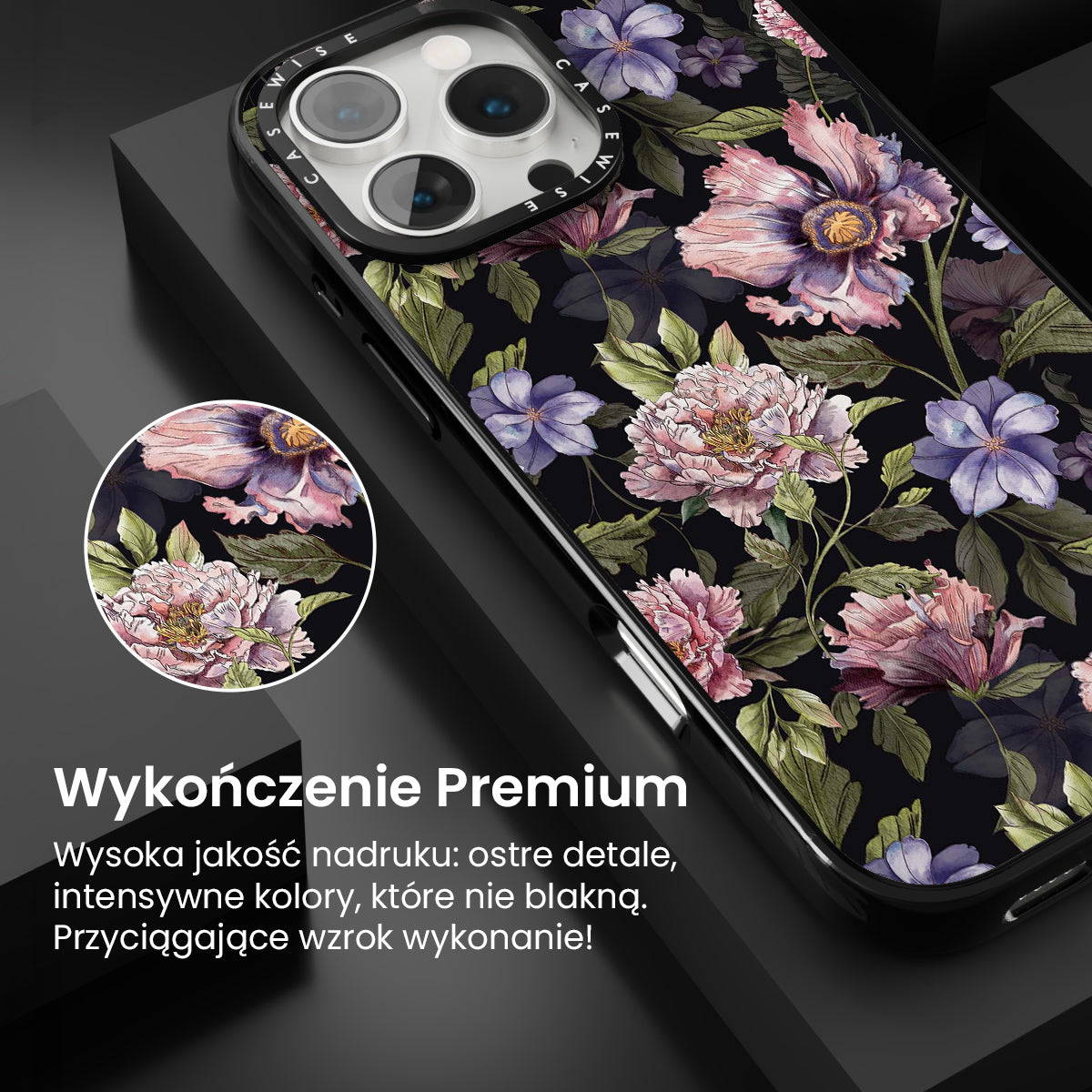 CASEWISE CASEWISE

Wykończenie Premium

Wysoka jakość nadruku: ostre detale, intensywne kolory, które nie blakną. Przyciągające wzrok wykonanie!