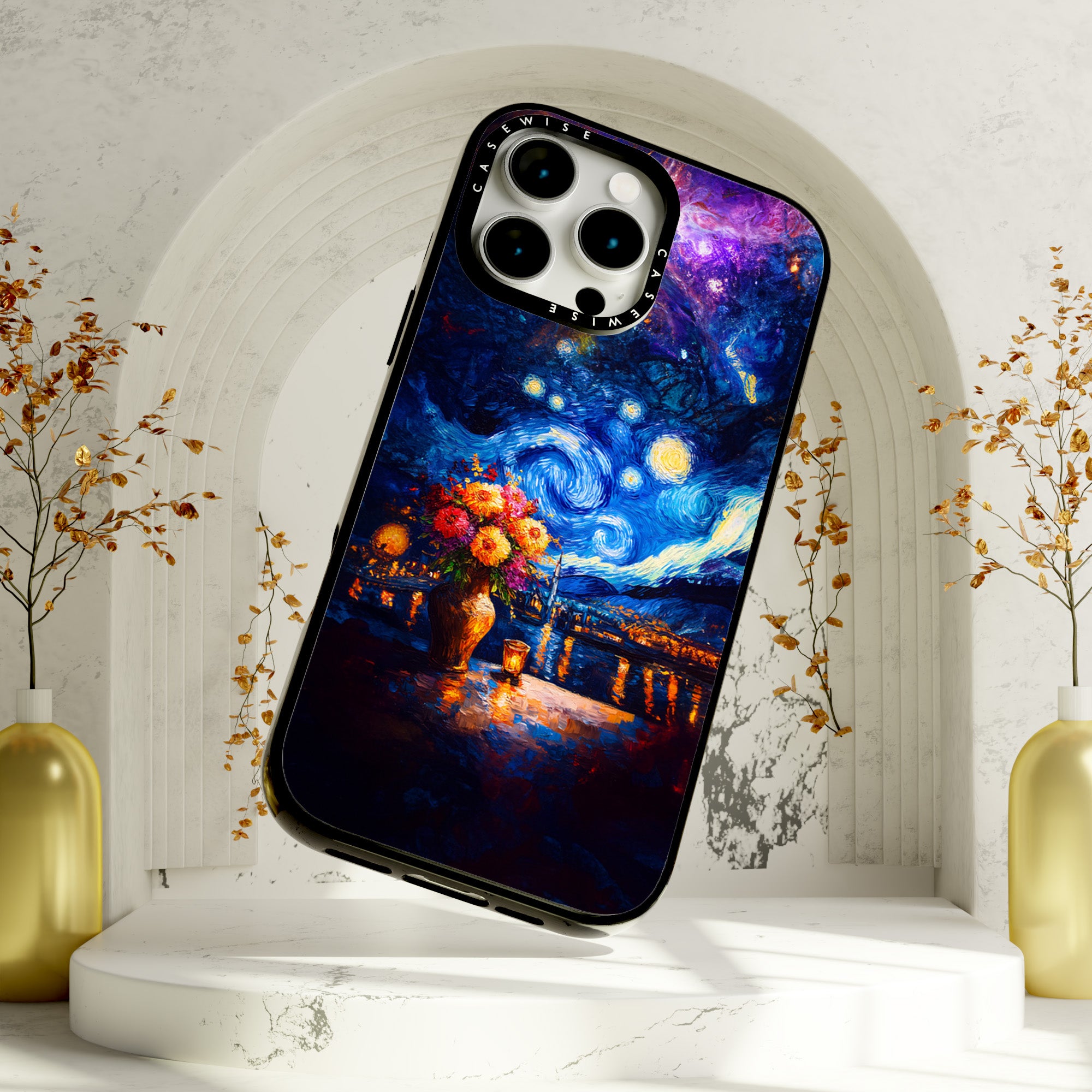 CASEWISE
CASEWISE