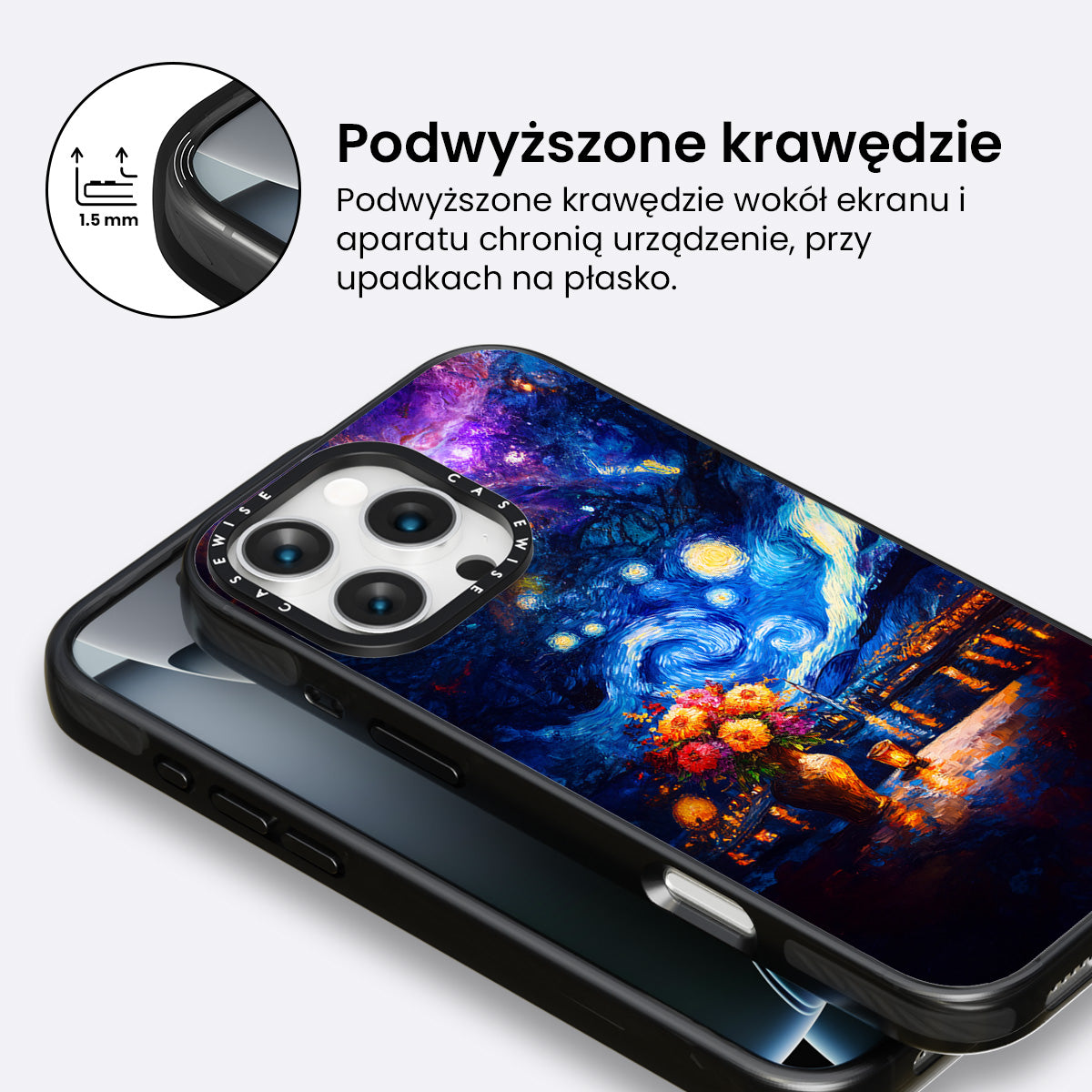 1.5 mm

Podwyższone krawędzie

Podwyższone krawędzie wokół ekranu i aparatu chronią urządzenie, przy upadkach na płasko.

CASEWISE CASEWISE