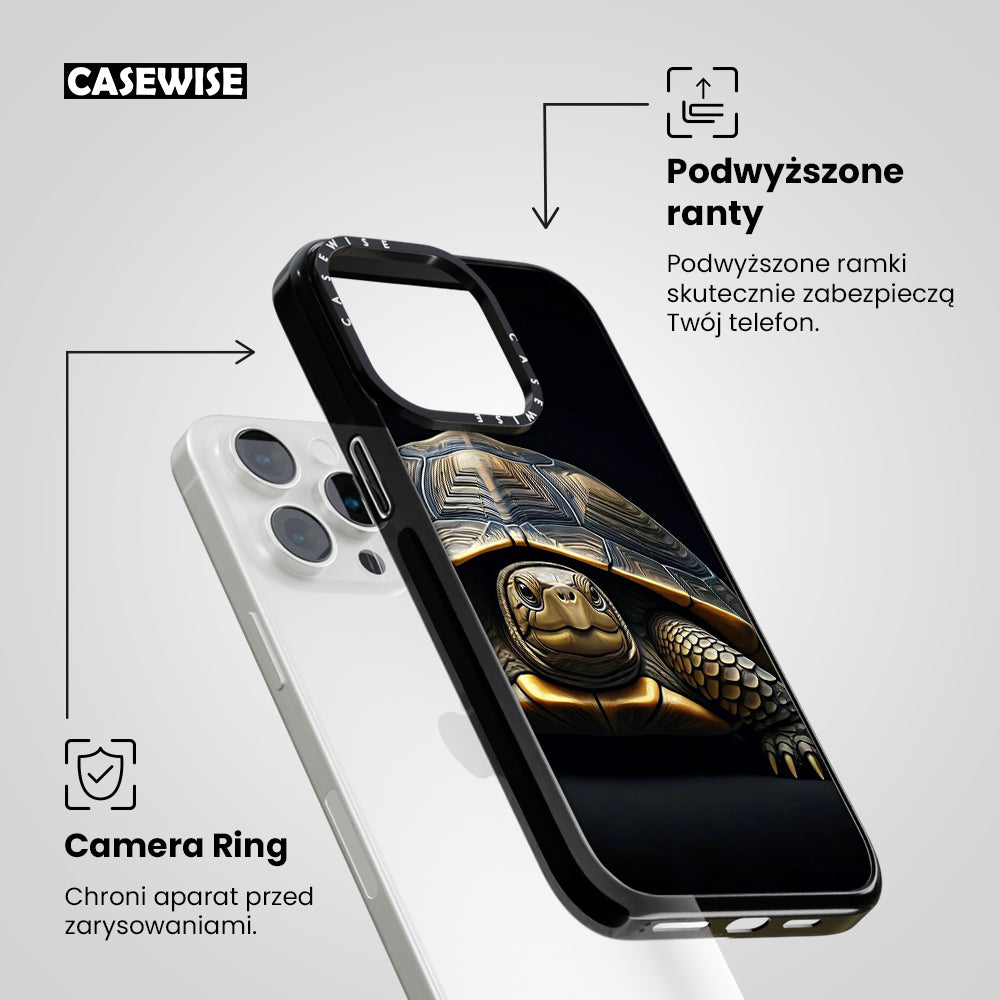 CASEWISE

Podwyższone ranty

Podwyższone ramki skutecznie zabezpieczą Twój telefon.

CASEWISE

CASEWISE

Camera Ring

Chroni aparat przed zarysowaniami.