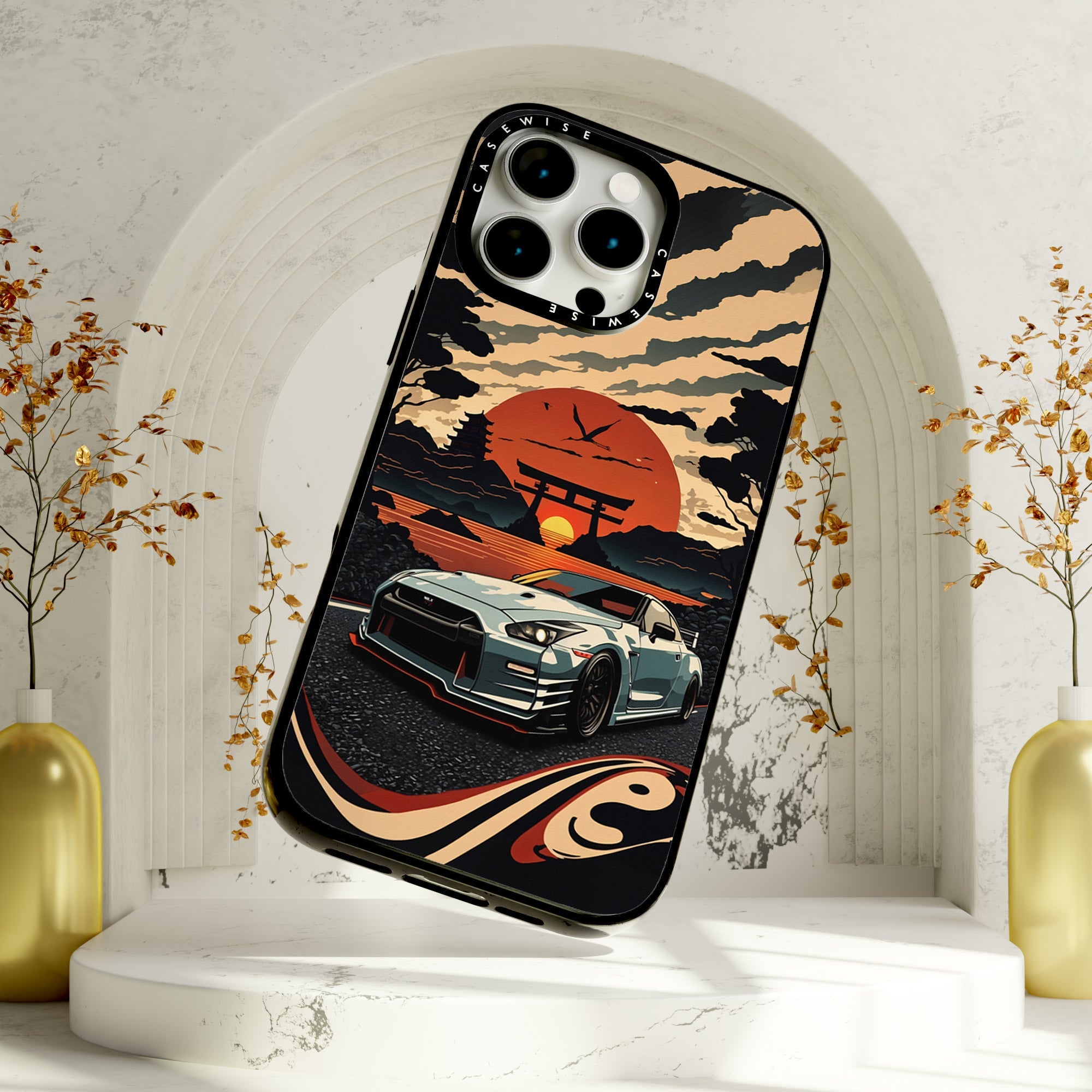 CASEWISE CASEWISE