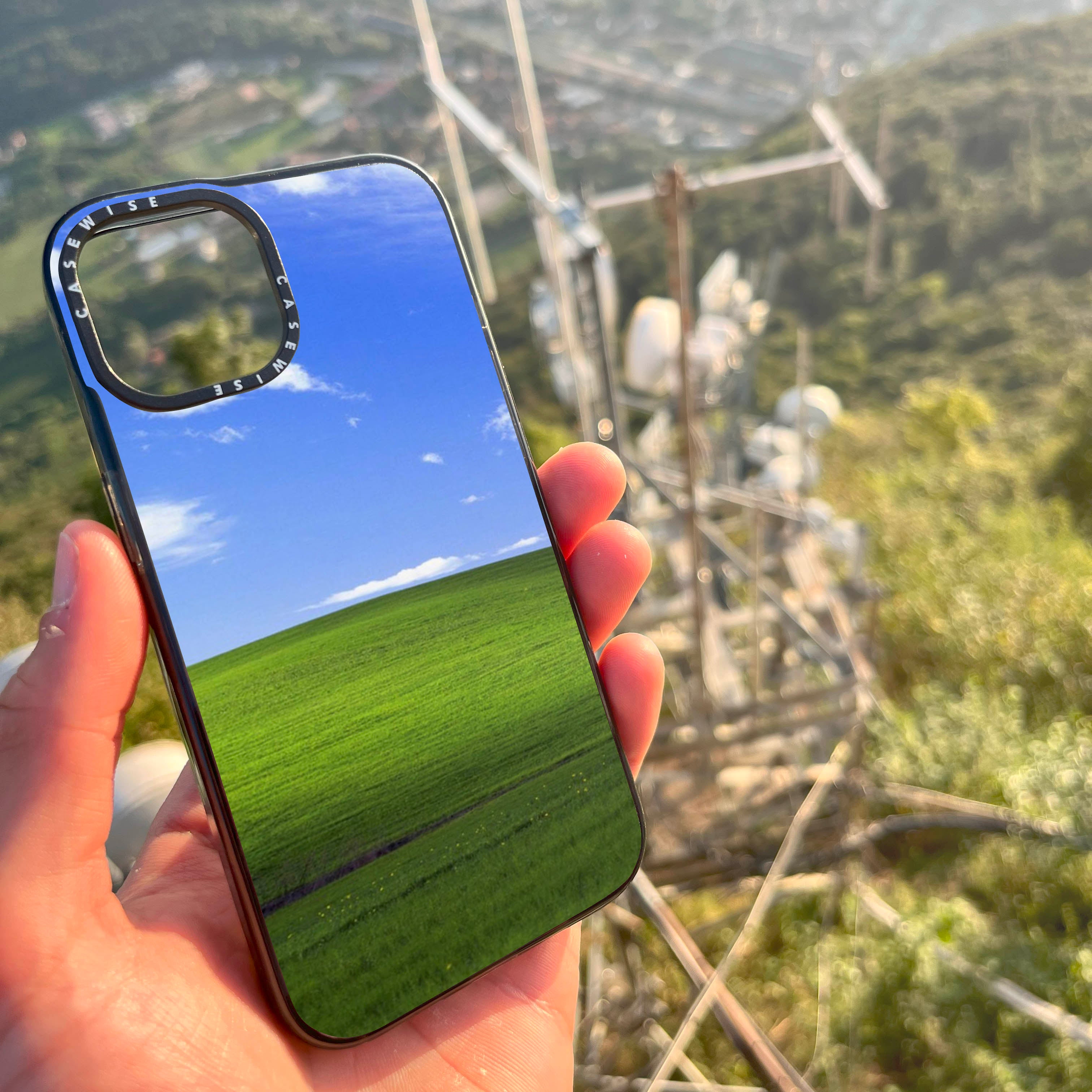 CASEWISE
CASEWISE