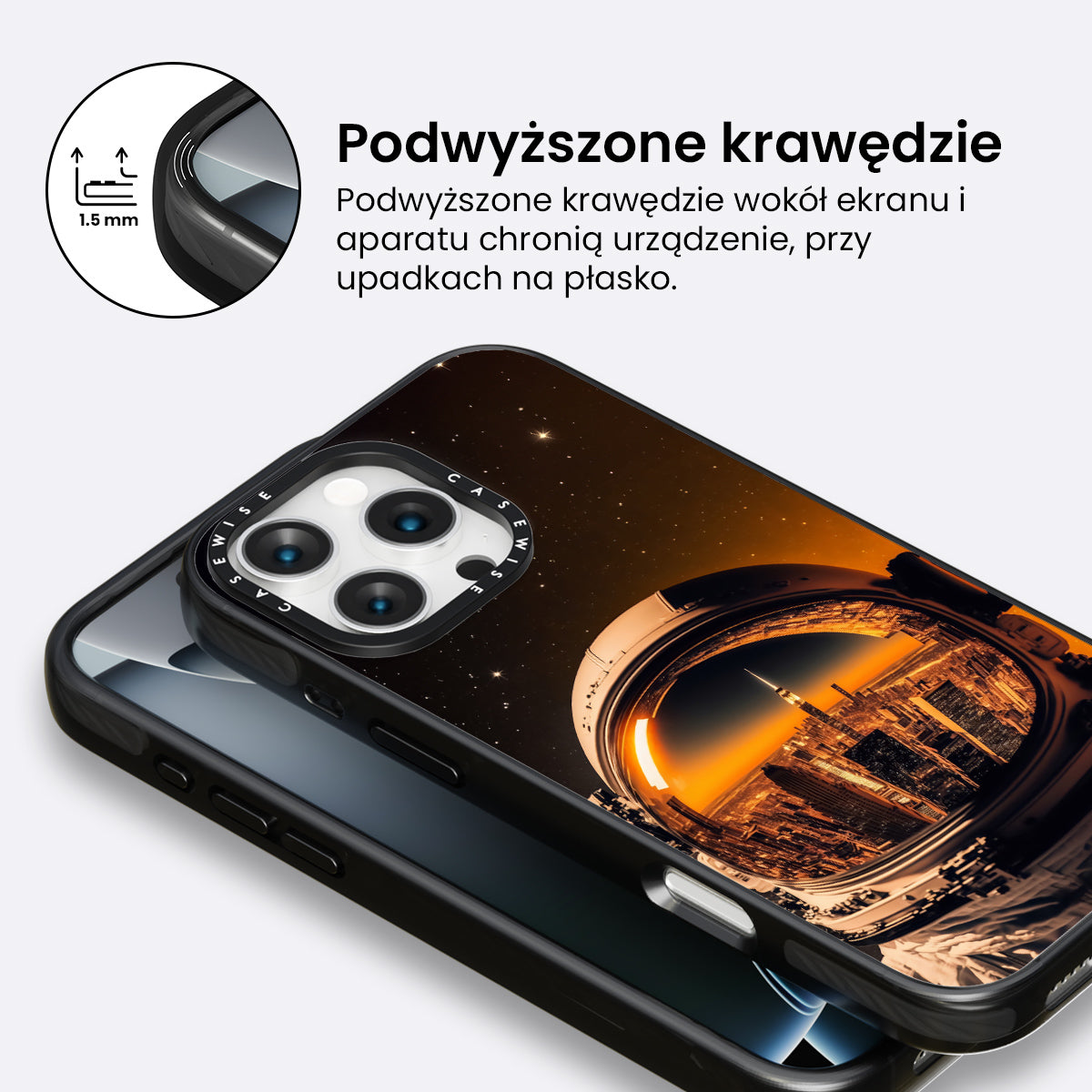 1.5 mm

Podwyższone krawędzie

Podwyższone krawędzie wokół ekranu i aparatu chronią urządzenie, przy upadkach na płasko.

CASEWISE CASEWISE