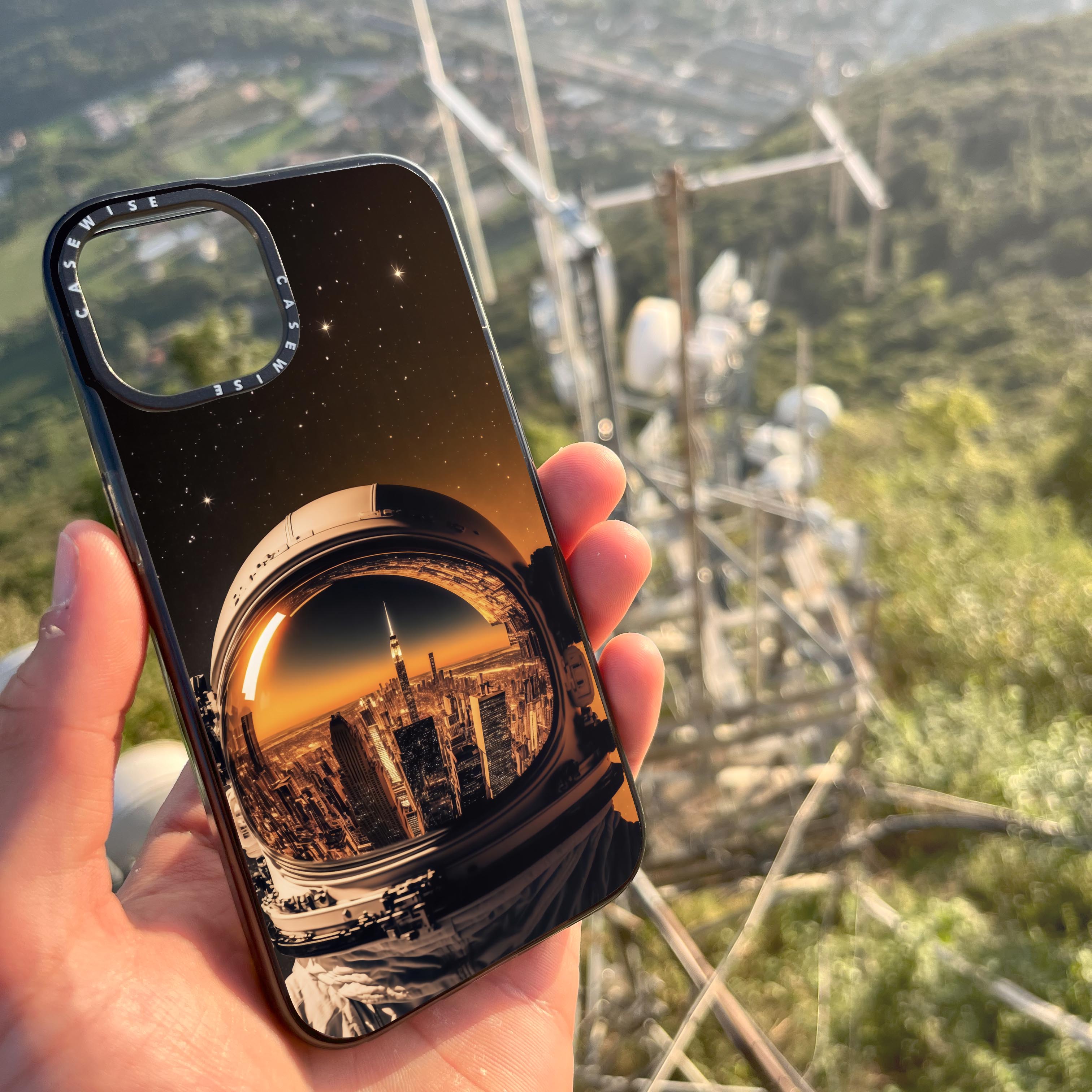 CASEWISE CASEWISE