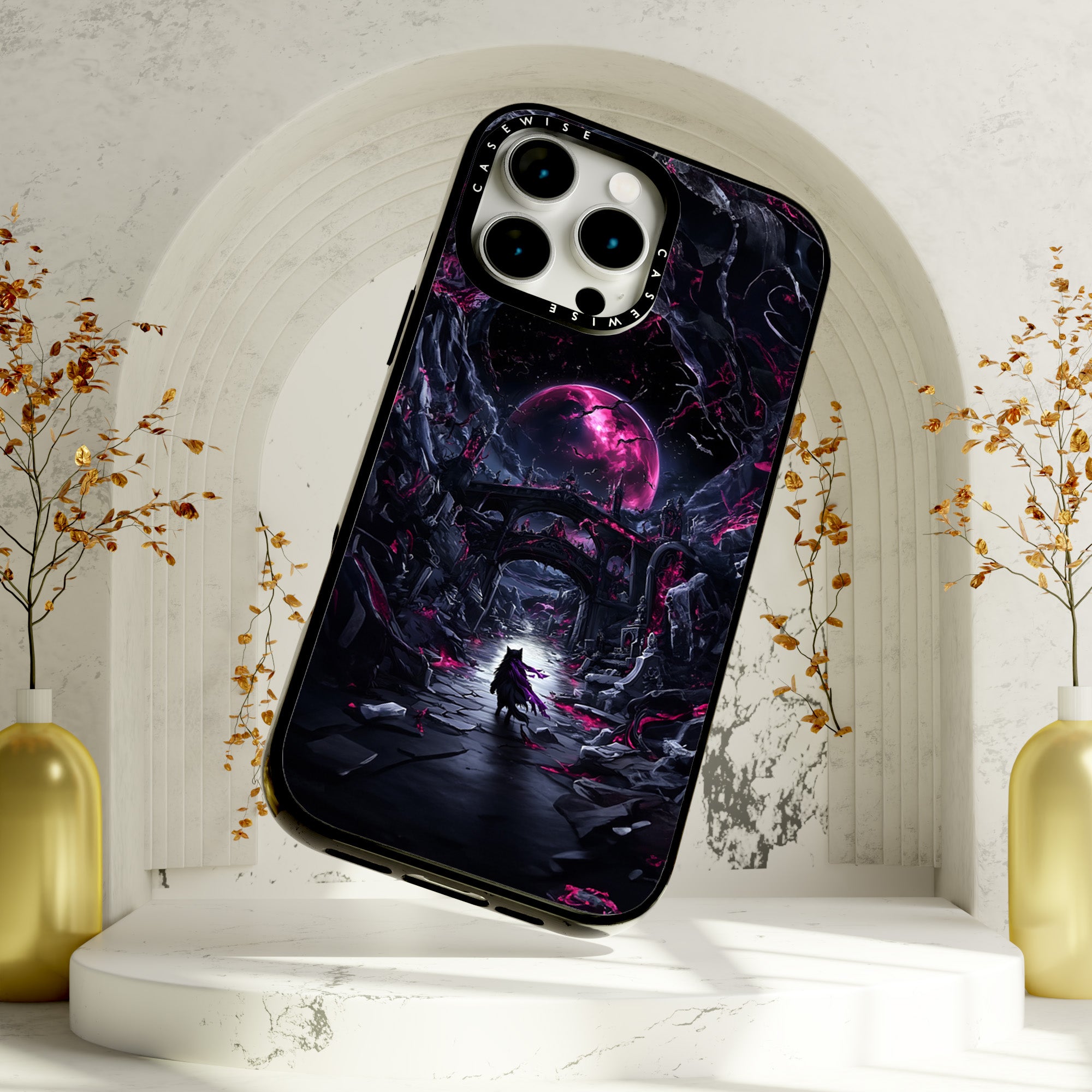 CASEWISE
CASEWISE