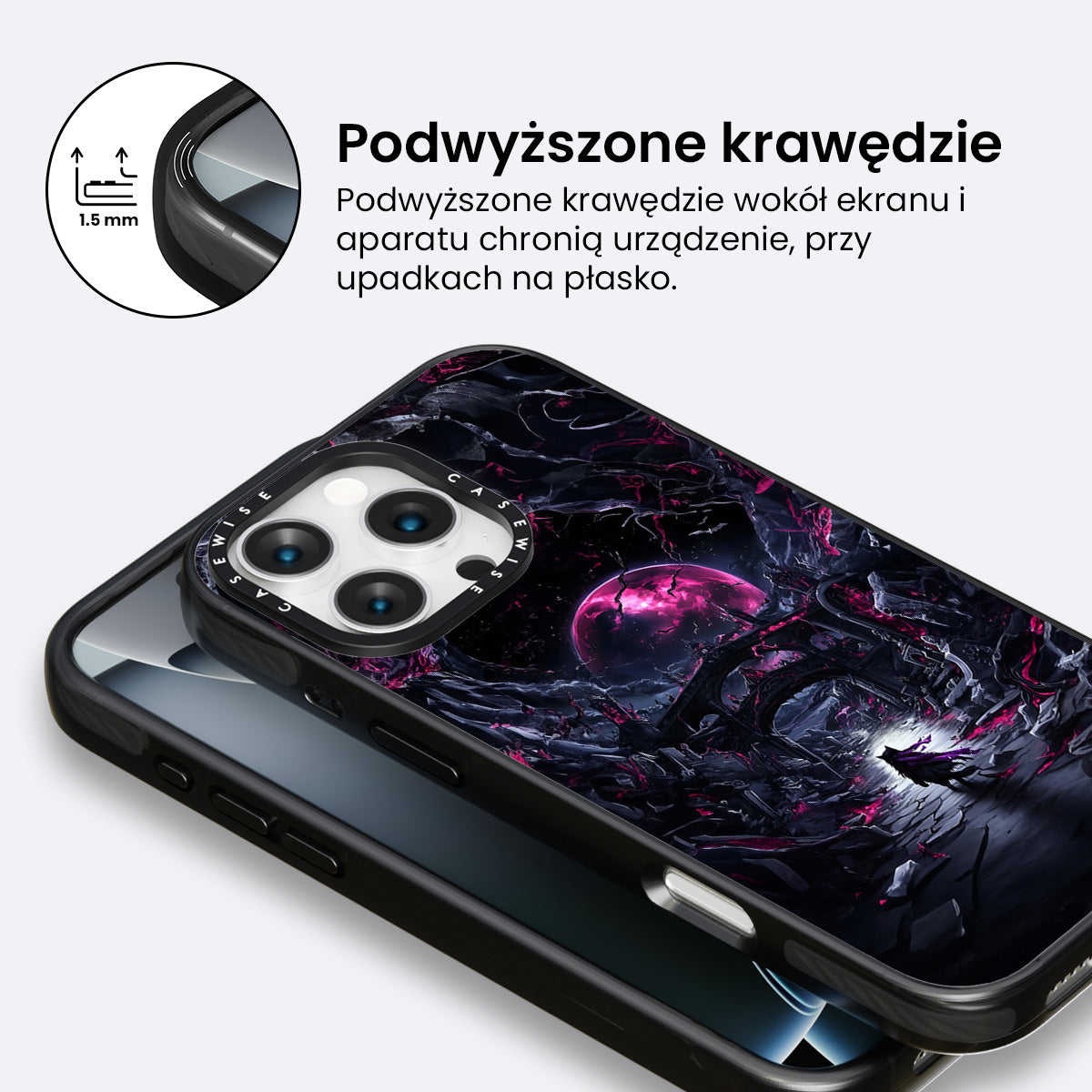 1.5 mm

Podwyższone krawędzie

Podwyższone krawędzie wokół ekranu i aparatu chronią urządzenie, przy upadkach na płasko.

CASEWISE CASEWISE