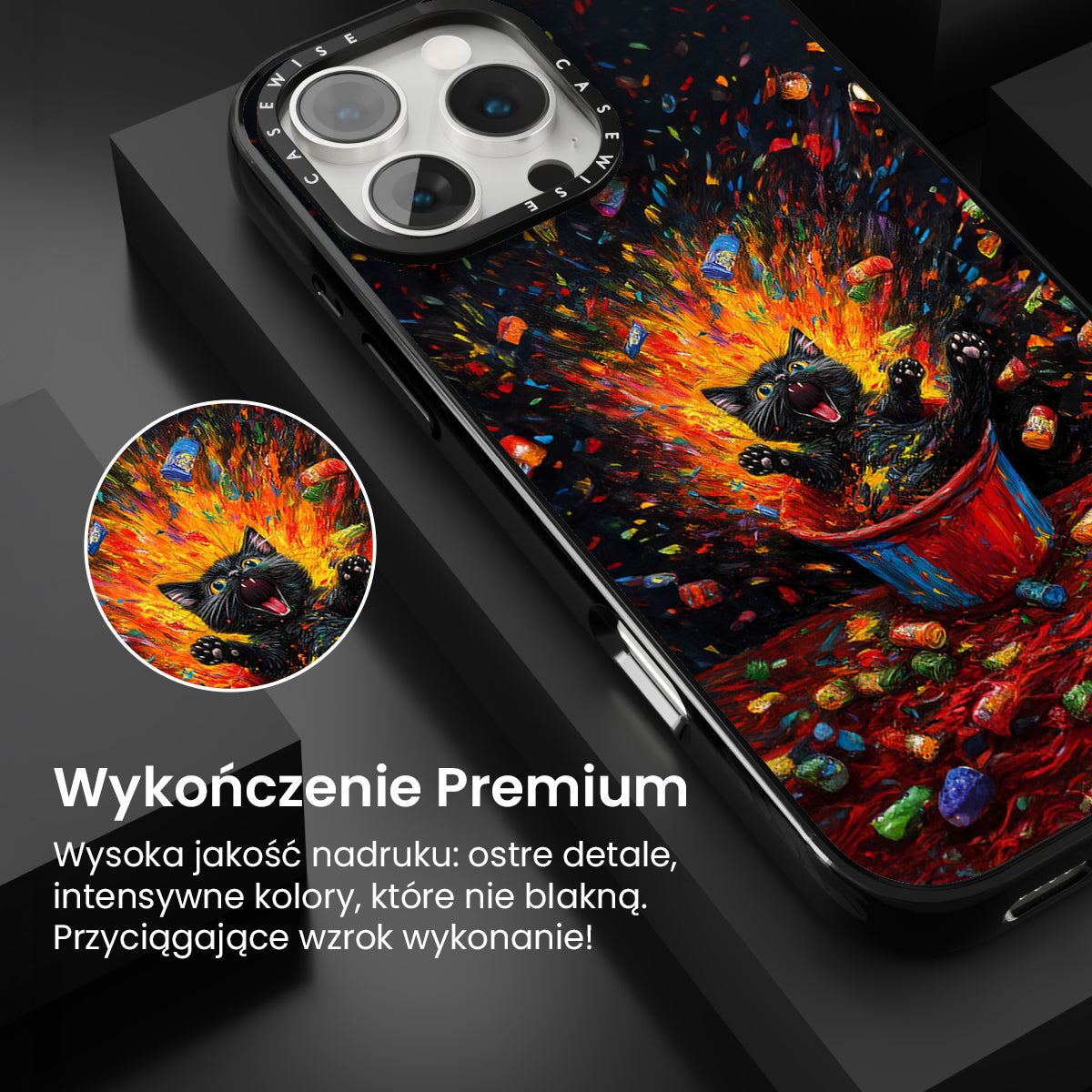 CASEWISE CASEWISE

Wykończenie Premium

Wysoka jakość nadruku: ostre detale, intensywne kolory, które nie blakną. Przyciągające wzrok wykonanie!