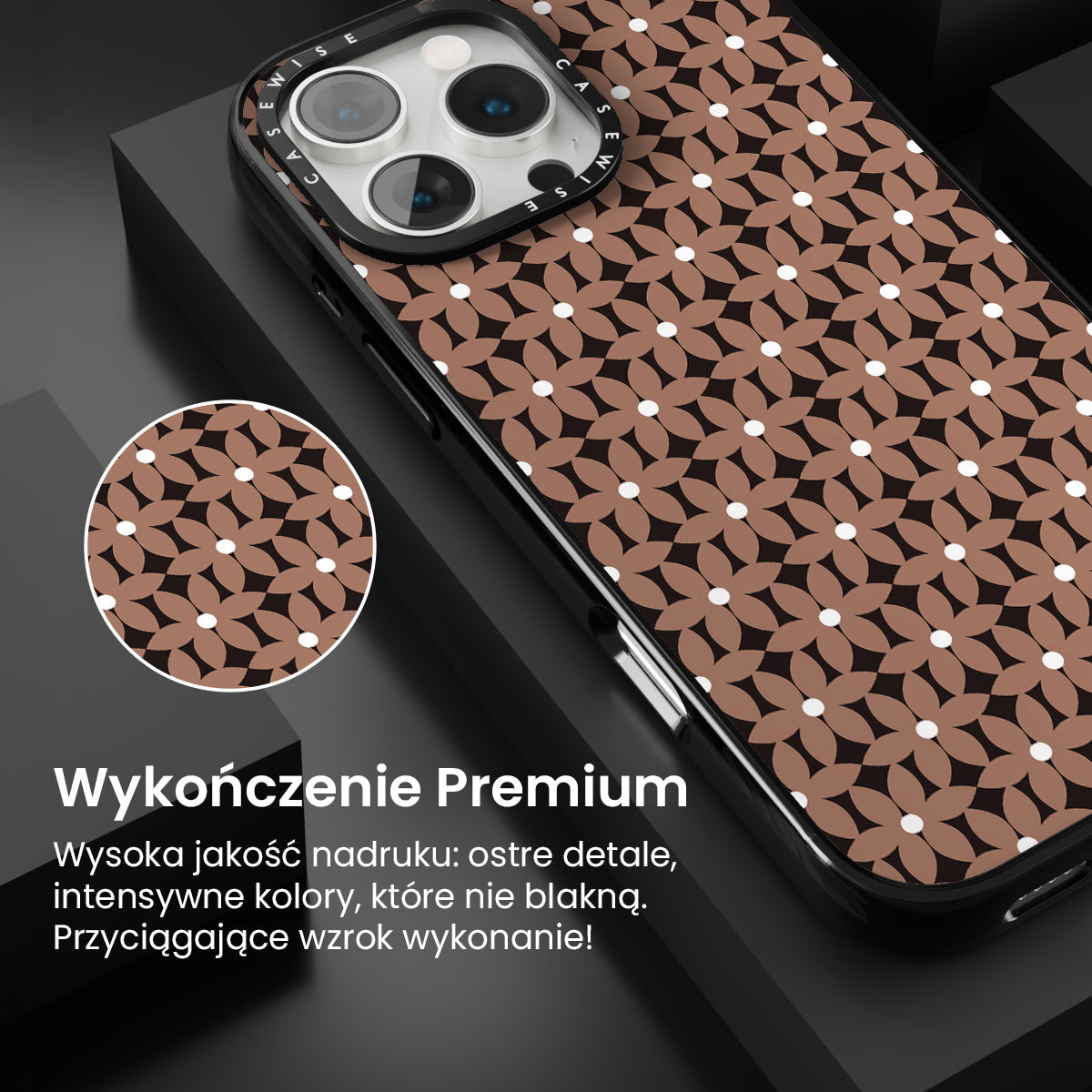 CASEWISE CASEWISE

Wykończenie Premium

Wysoka jakość nadruku: ostre detale, intensywne kolory, które nie blakną. Przyciągające wzrok wykonanie!