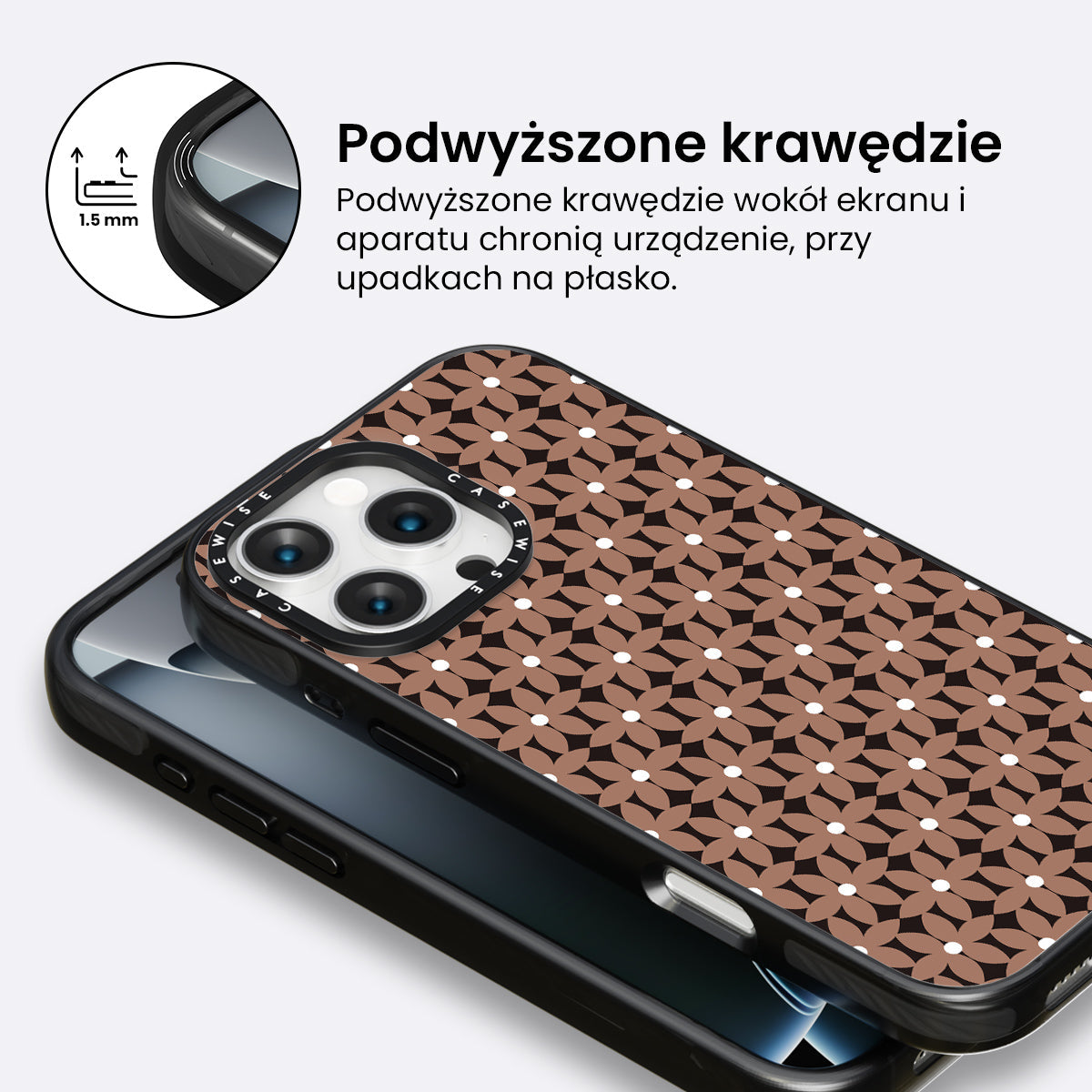 1.5 mm

Podwyższone krawędzie

Podwyższone krawędzie wokół ekranu i aparatu chronią urządzenie, przy upadkach na płasko.

CASEWISE CASEWISE