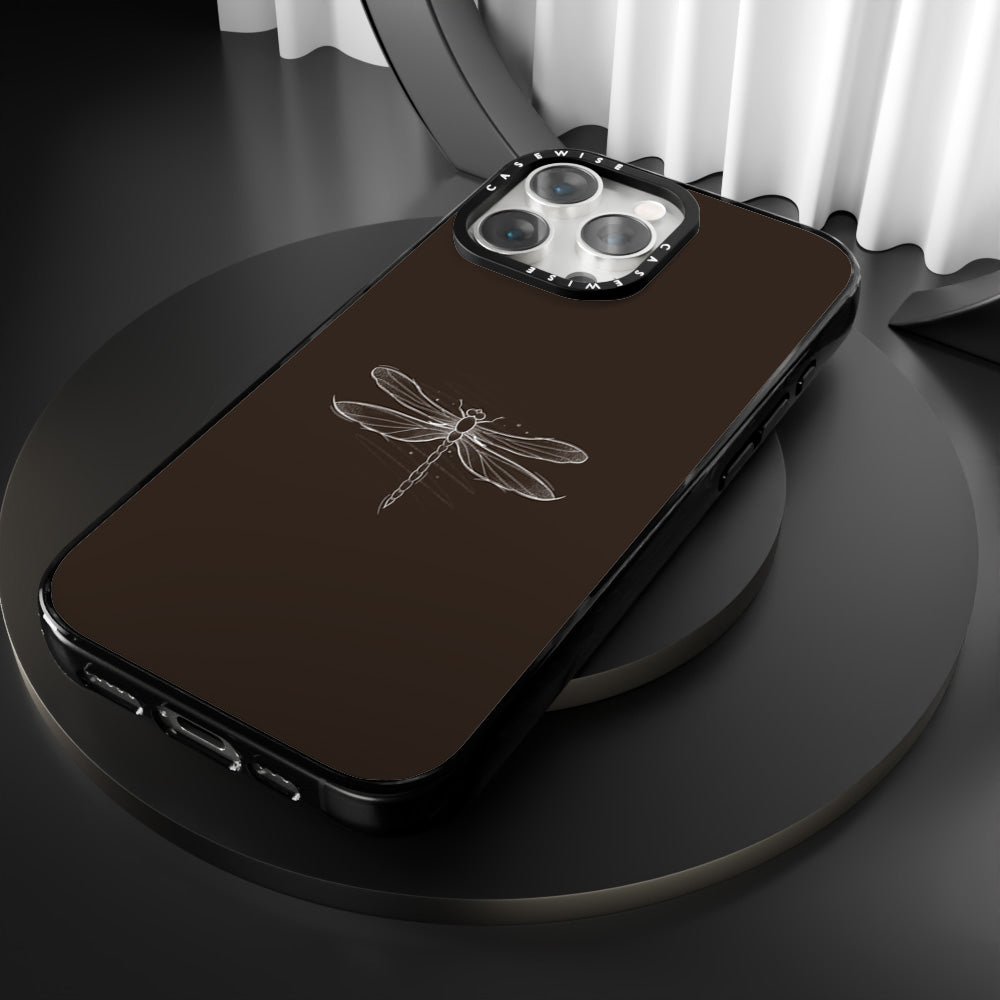 CASEWISE CASEWISE