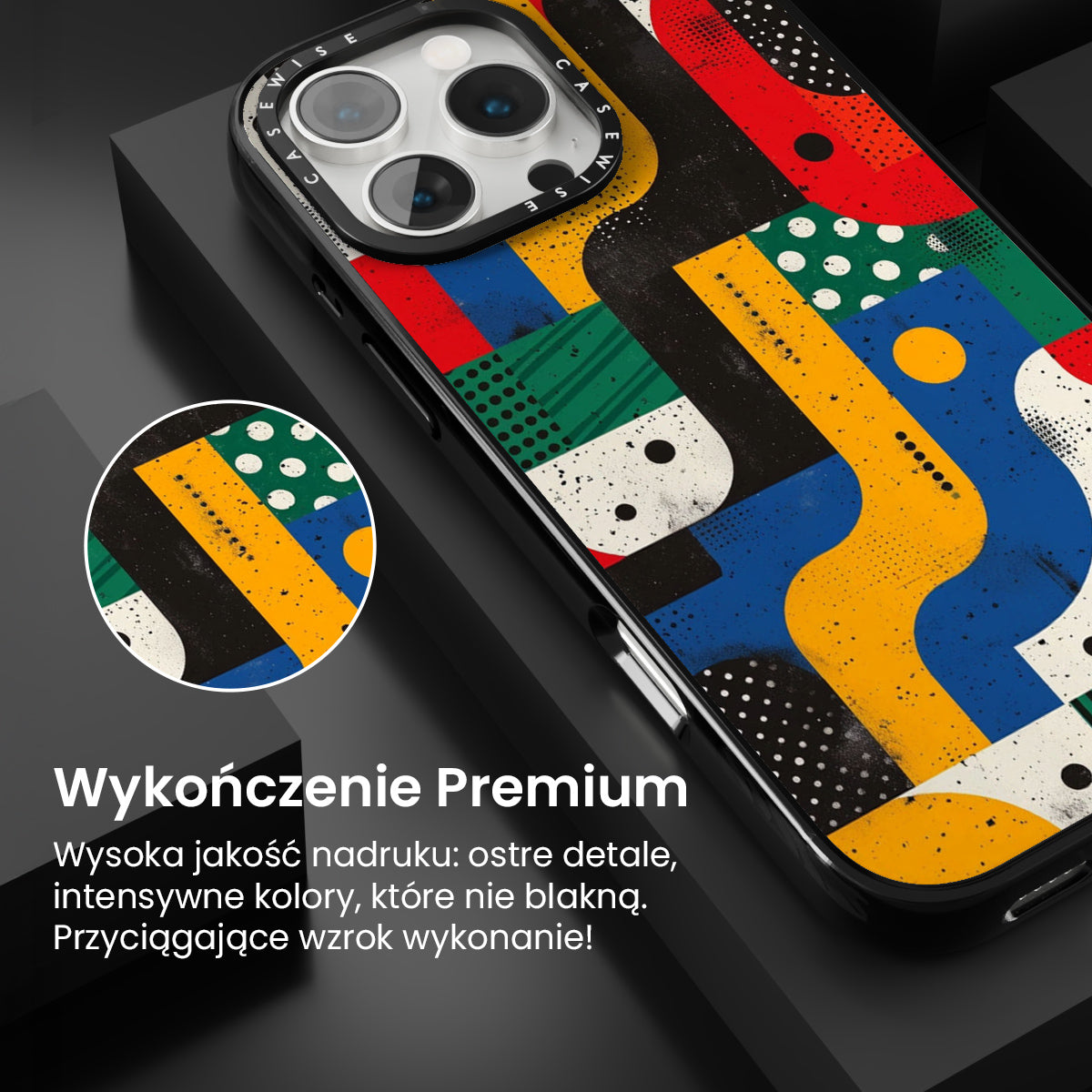 CASEWISE CASEWISE

Wykończenie Premium

Wysoka jakość nadruku: ostre detale, intensywne kolory, które nie blakną. Przyciągające wzrok wykonanie!