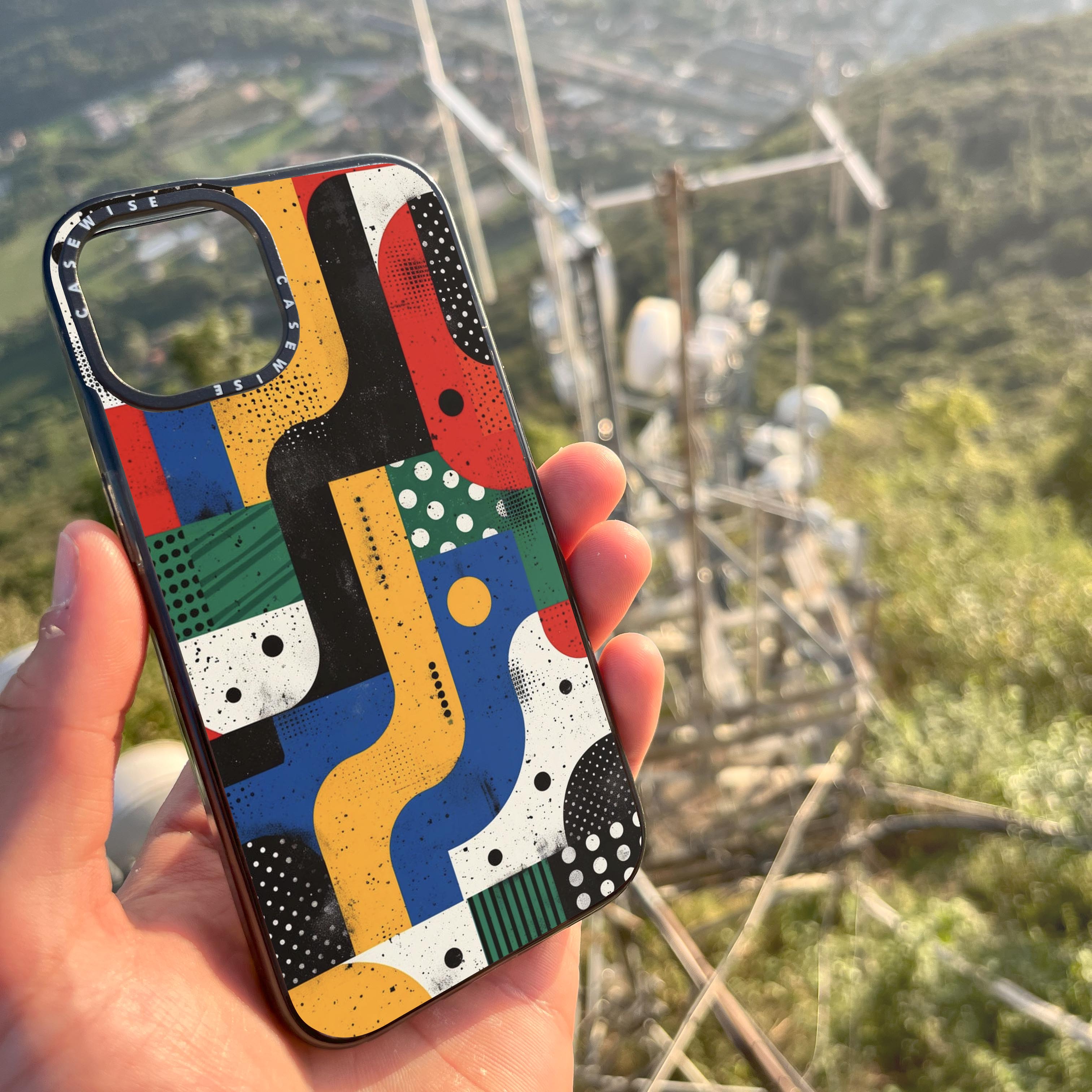 CASEWISE
CASEWISE