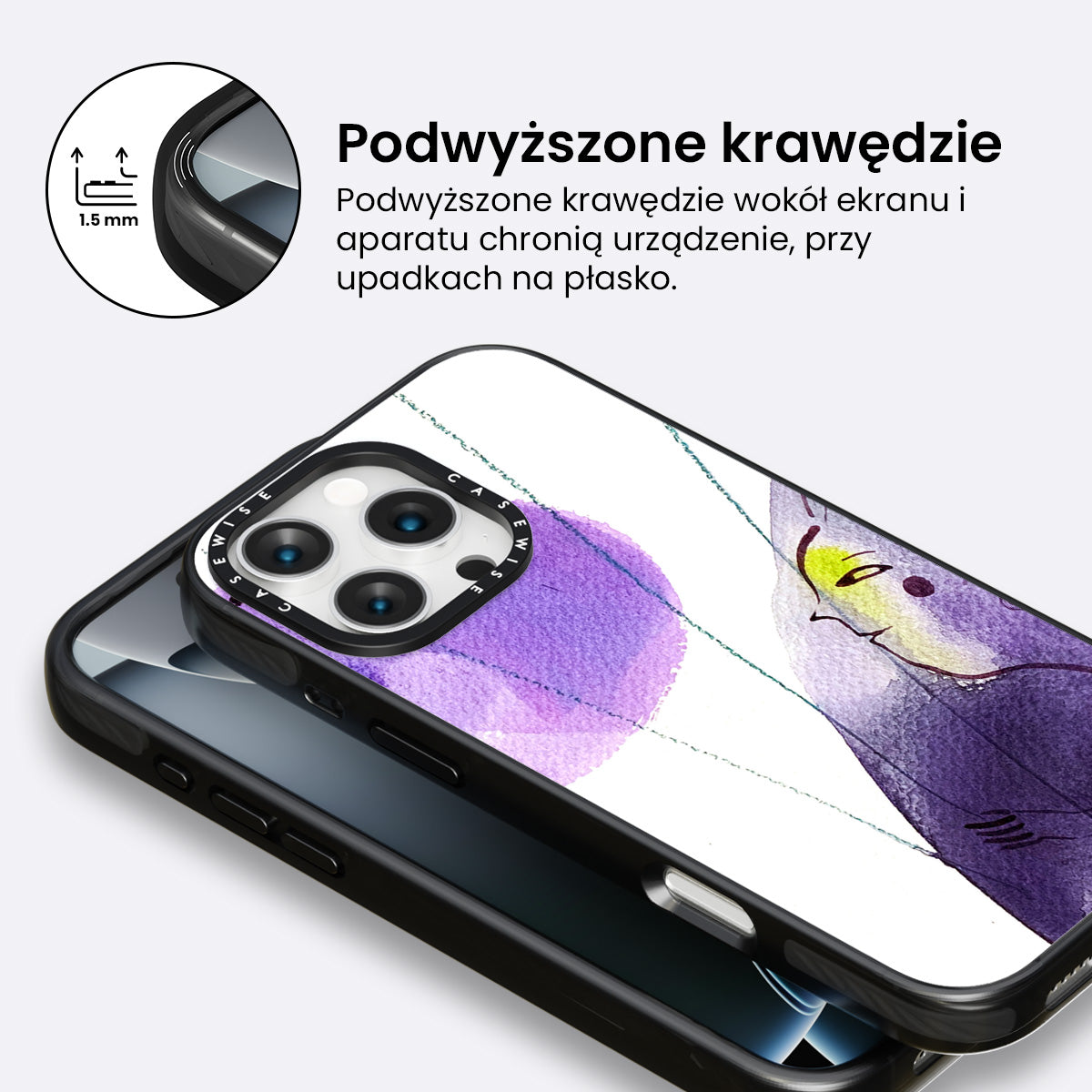 1.5 mm

Podwyższone krawędzie

Podwyższone krawędzie wokół ekranu i aparatu chronią urządzenie, przy upadkach na płasko.

CASEWISE CASEWISE