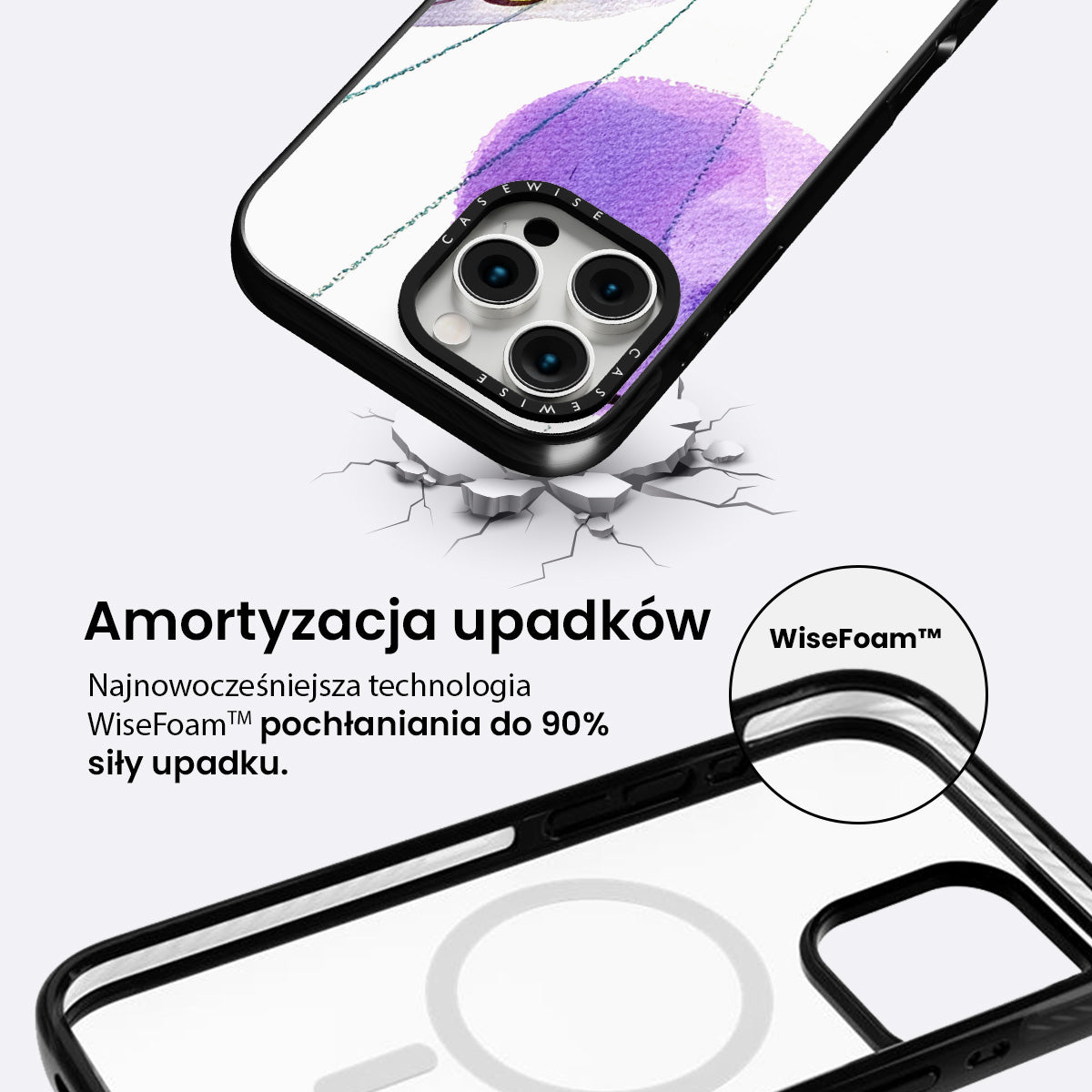 CASEWISE

CASEWISE

Amortyzacja upadków

Najnowocześniejsza technologia WiseFoam™ pochłaniania do 90% siły upadku.

WiseFoam™