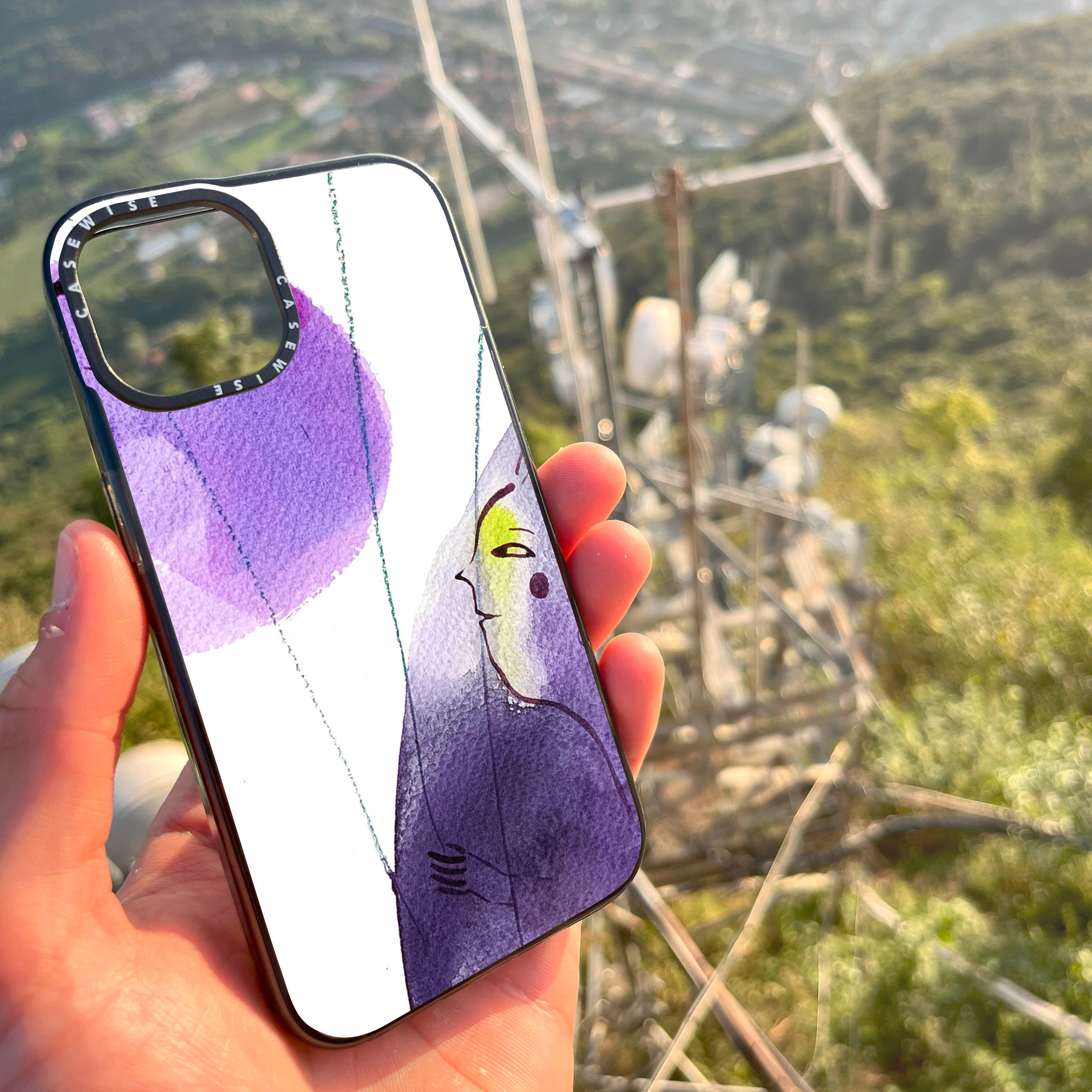 CASEWISE CASEWISE