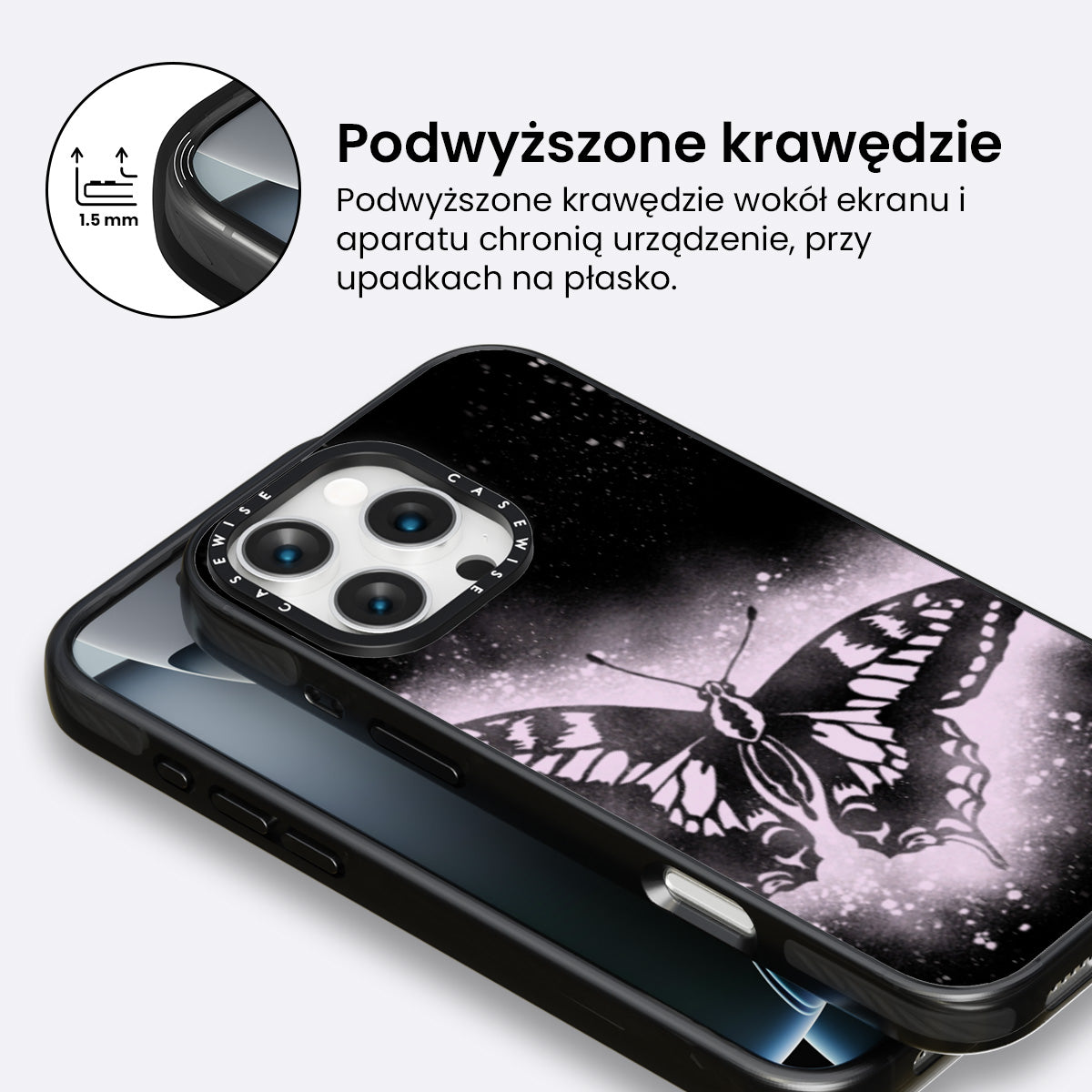 1.5 mm

Podwyższone krawędzie

Podwyższone krawędzie wokół ekranu i aparatu chronią urządzenie, przy upadkach na płasko.

CASEWISE CASEWISE