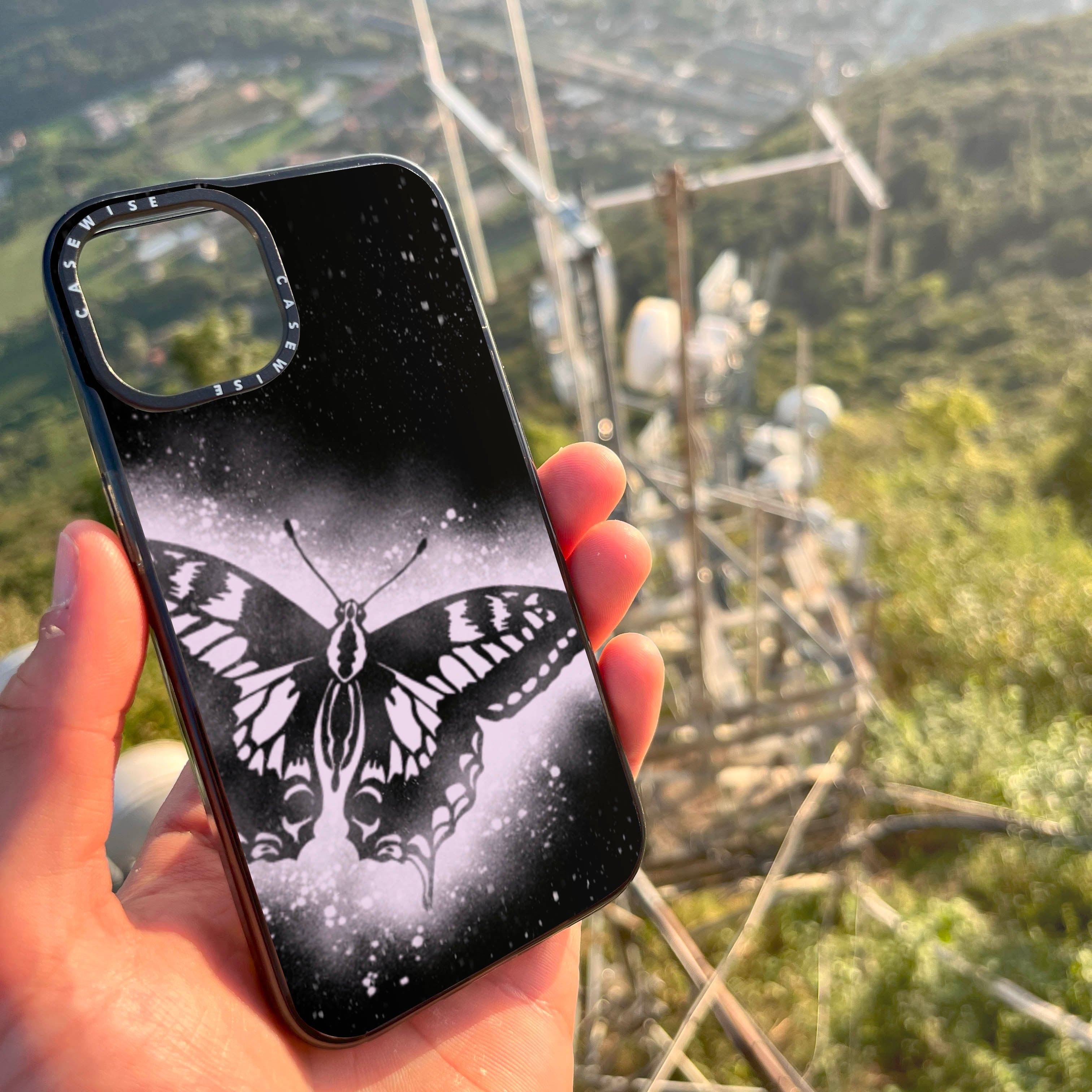 CASEWISE
CASEWISE