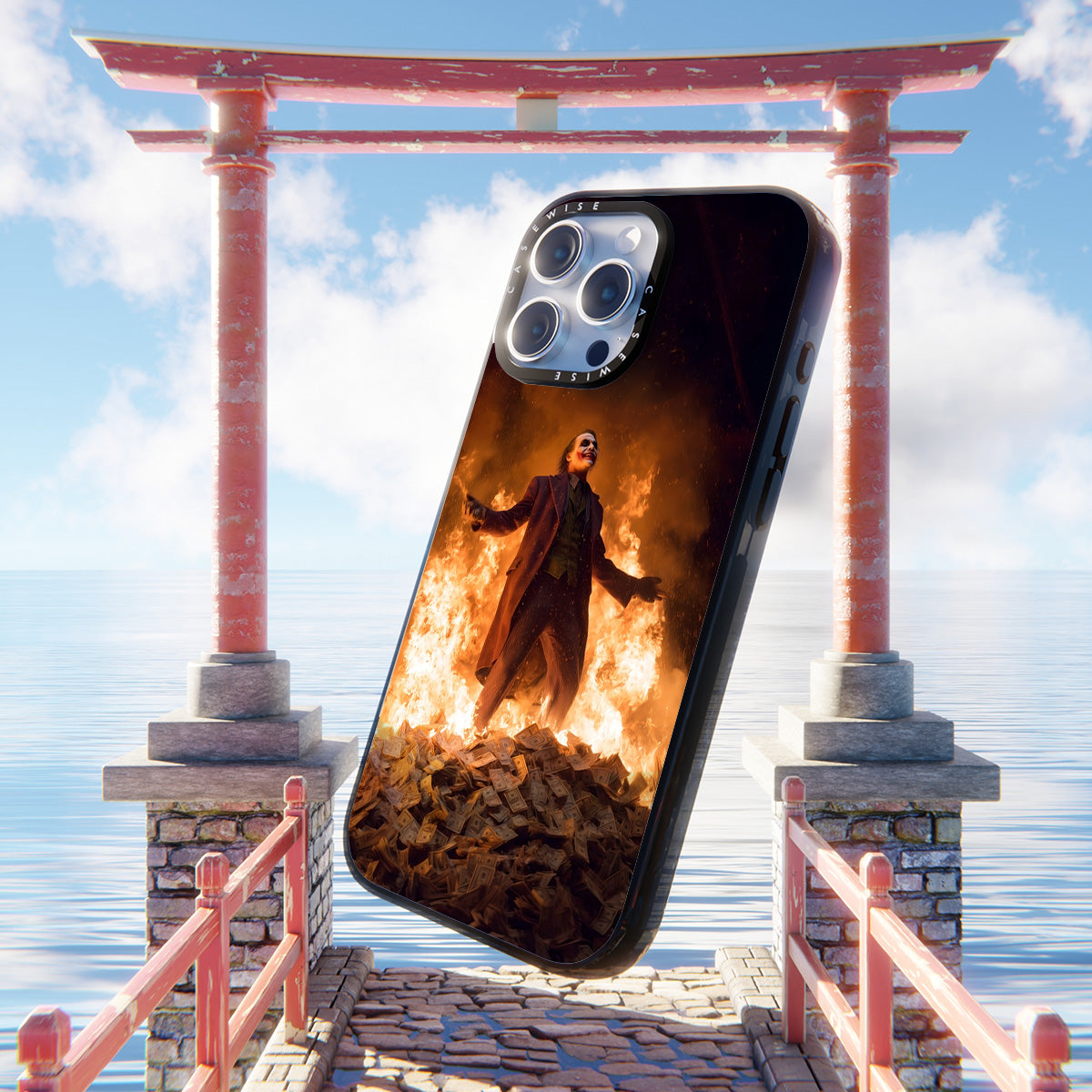 CASEWISE CASEWISE