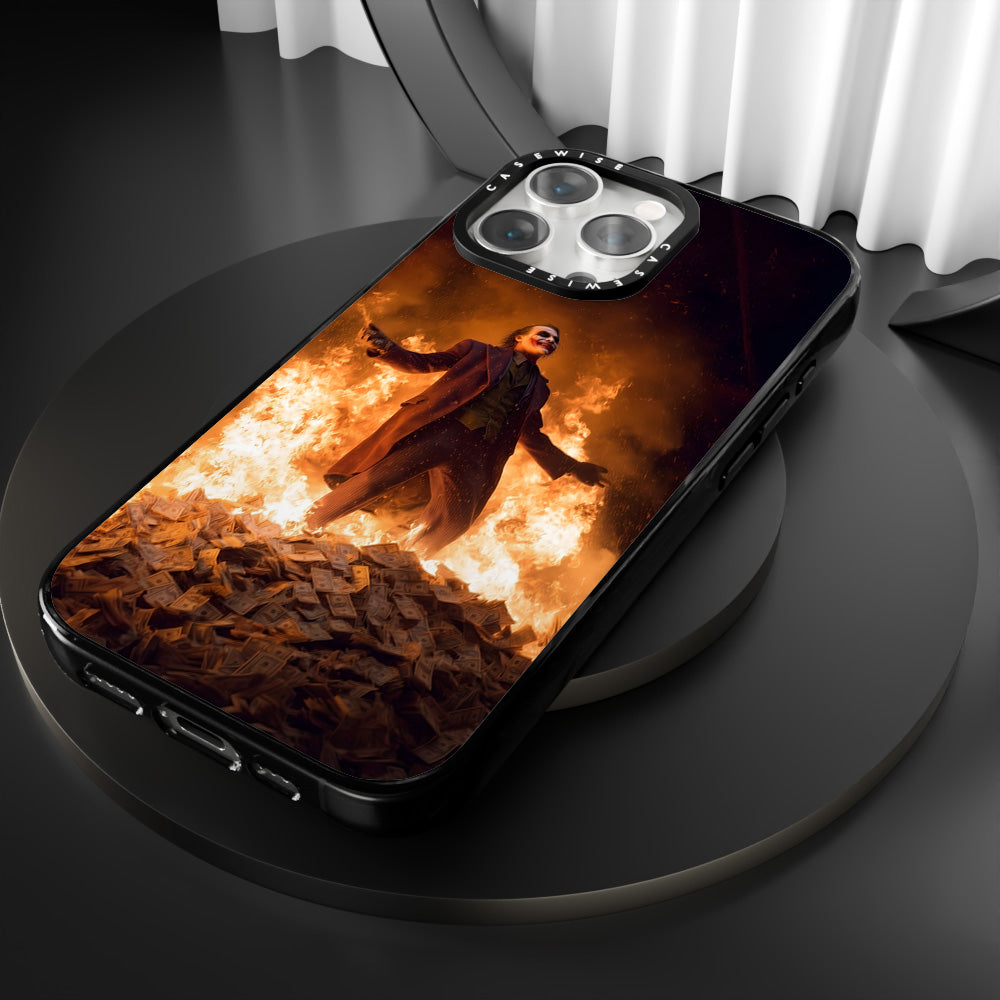 CASEWISE
CASEWISE