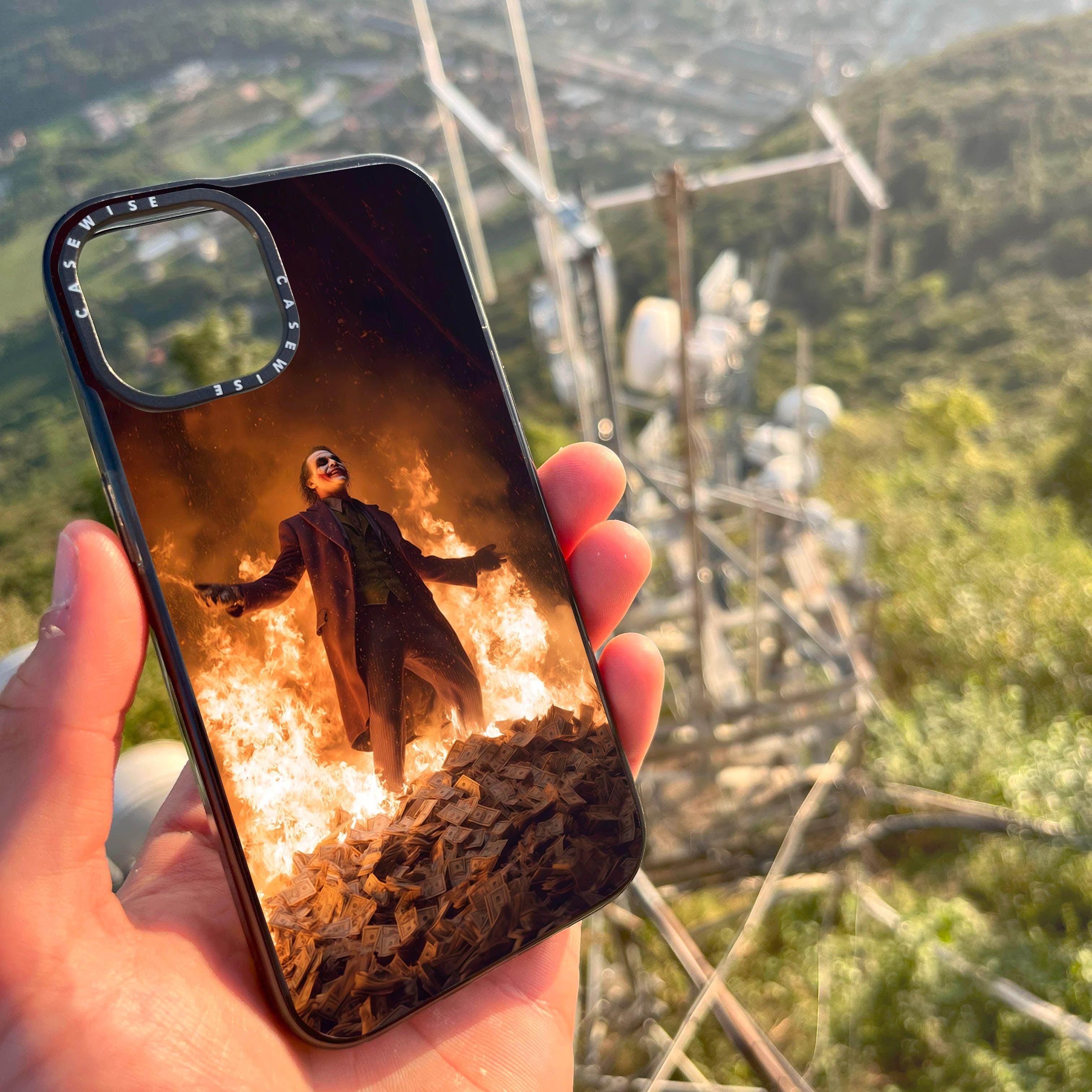 CASEWISE CASEWISE