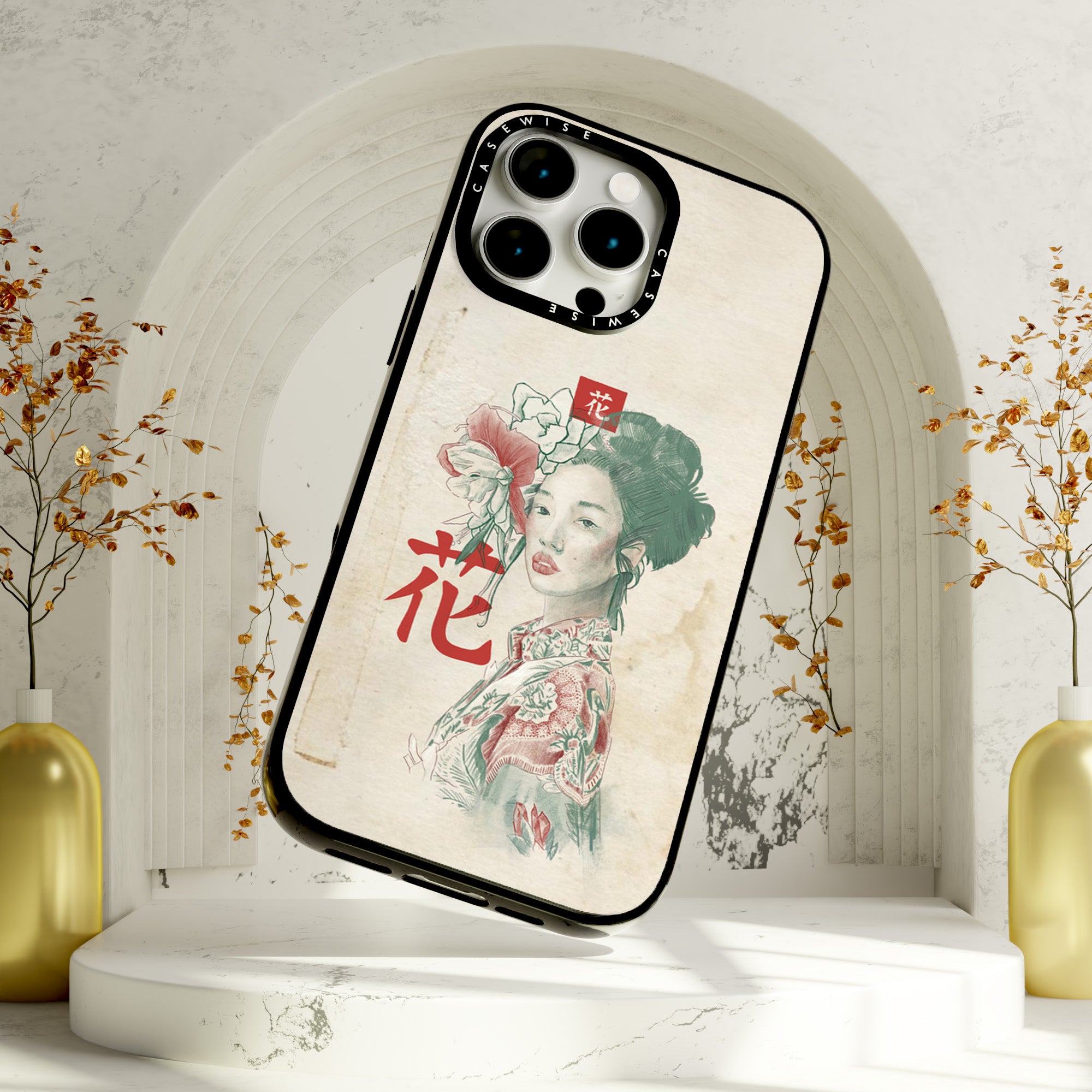 CASEWISE
CASEWISE

花

花