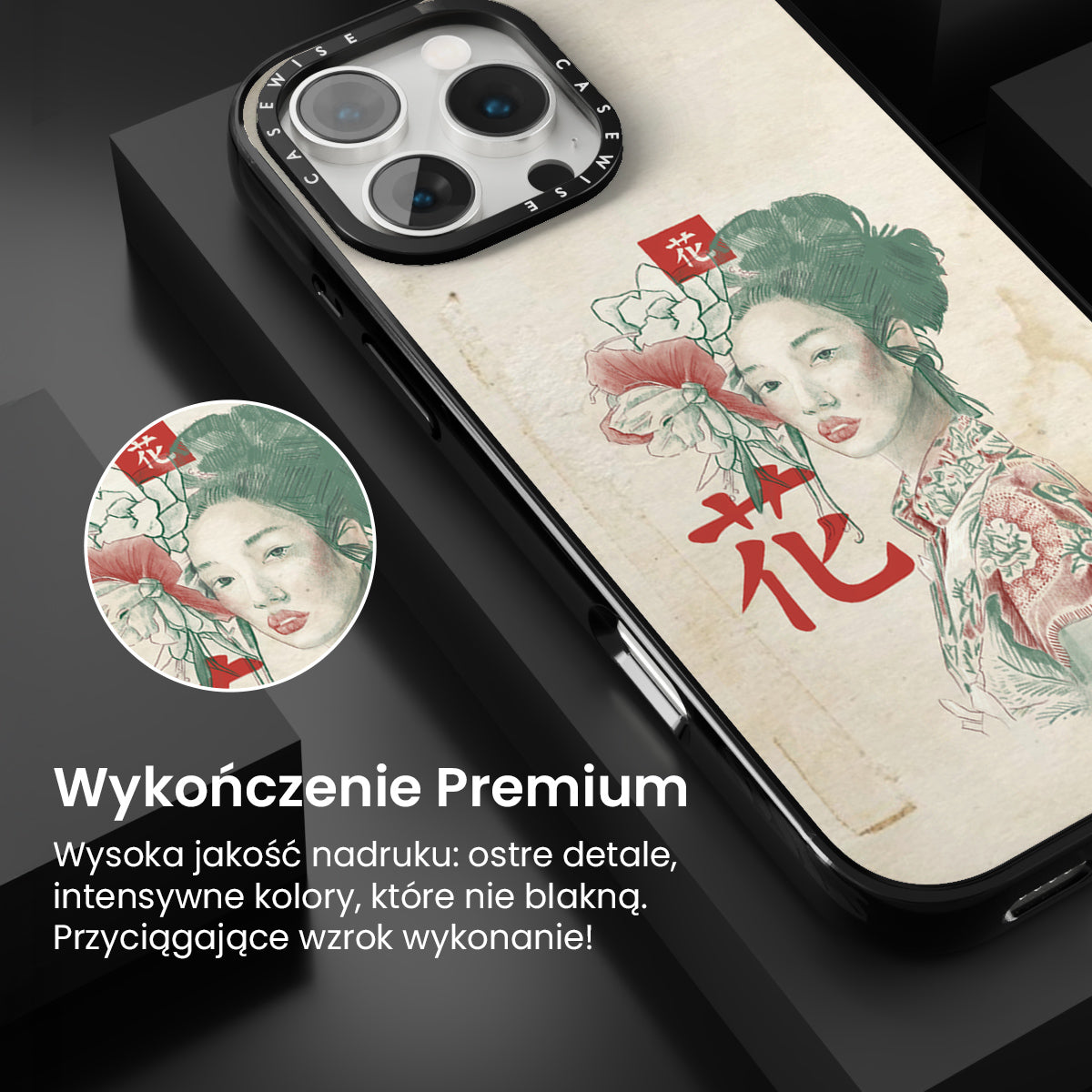 CASEWISE CASEWISE

花

花

花

Wykończenie Premium

Wysoka jakość nadruku: ostre detale, intensywne kolory, które nie blakną. Przyciągające wzrok wykonanie!