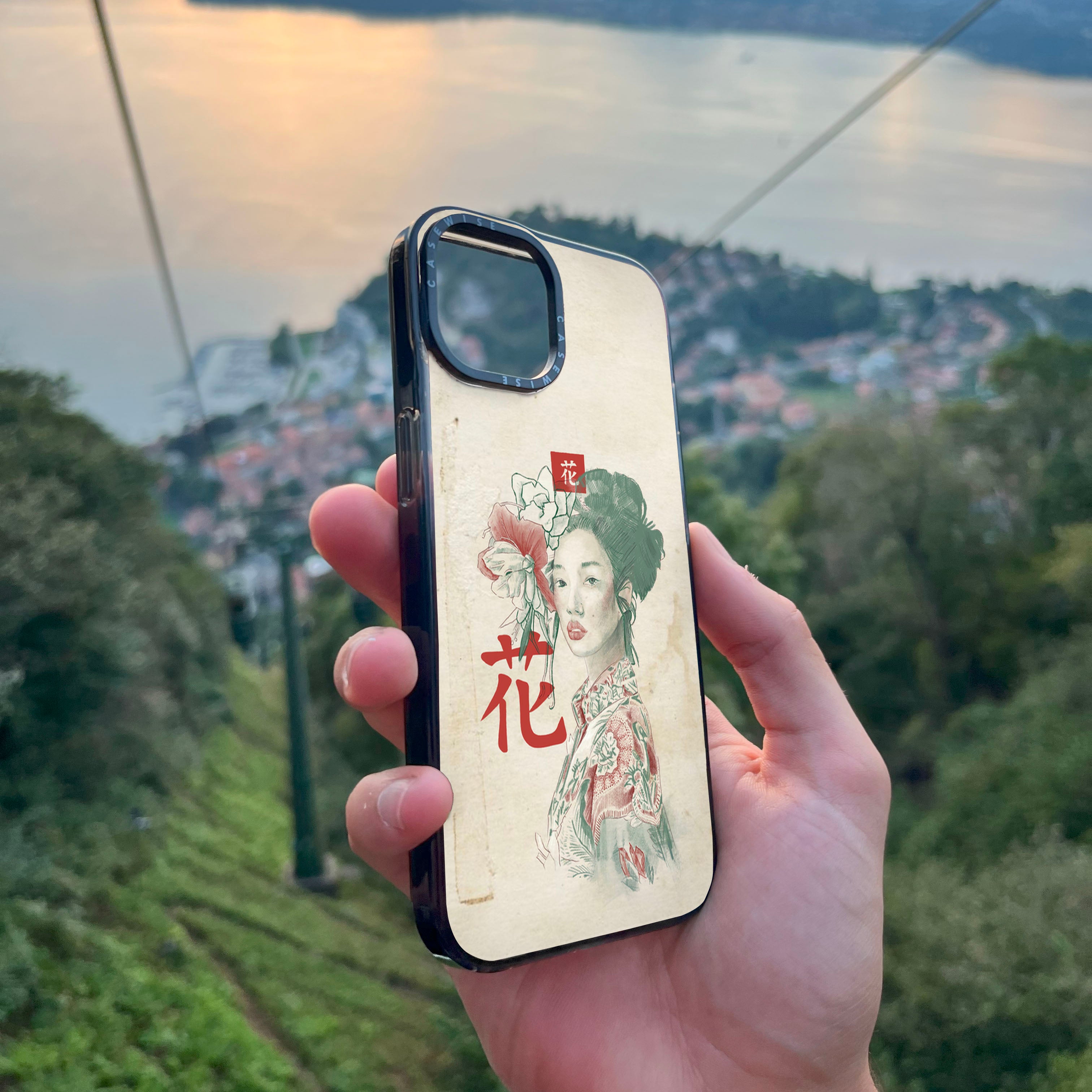 CASEWISE CASEWISE

花

花