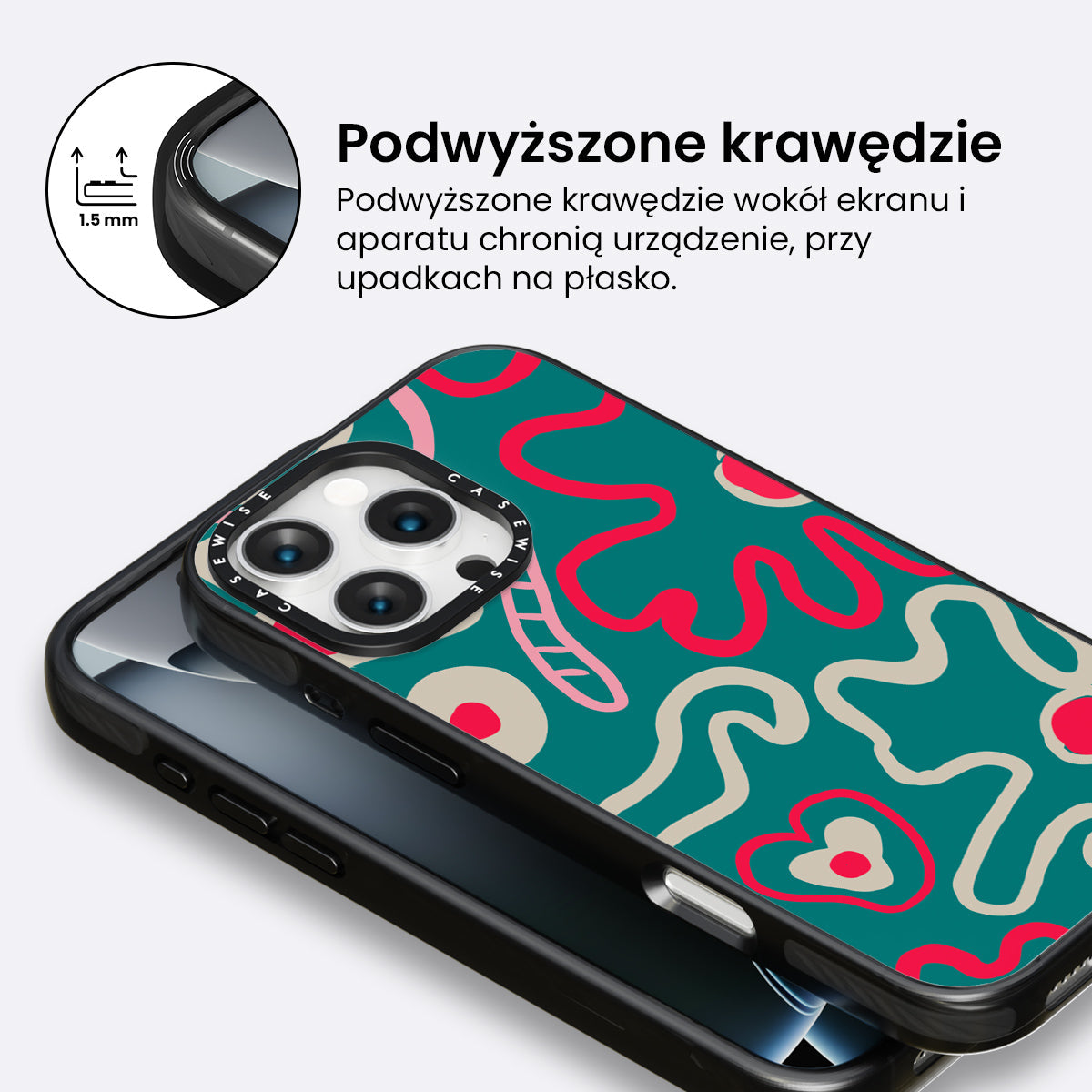 1.5 mm

Podwyższone krawędzie

Podwyższone krawędzie wokół ekranu i aparatu chronią urządzenie, przy upadkach na płasko.

CASEWISE CASEWISE